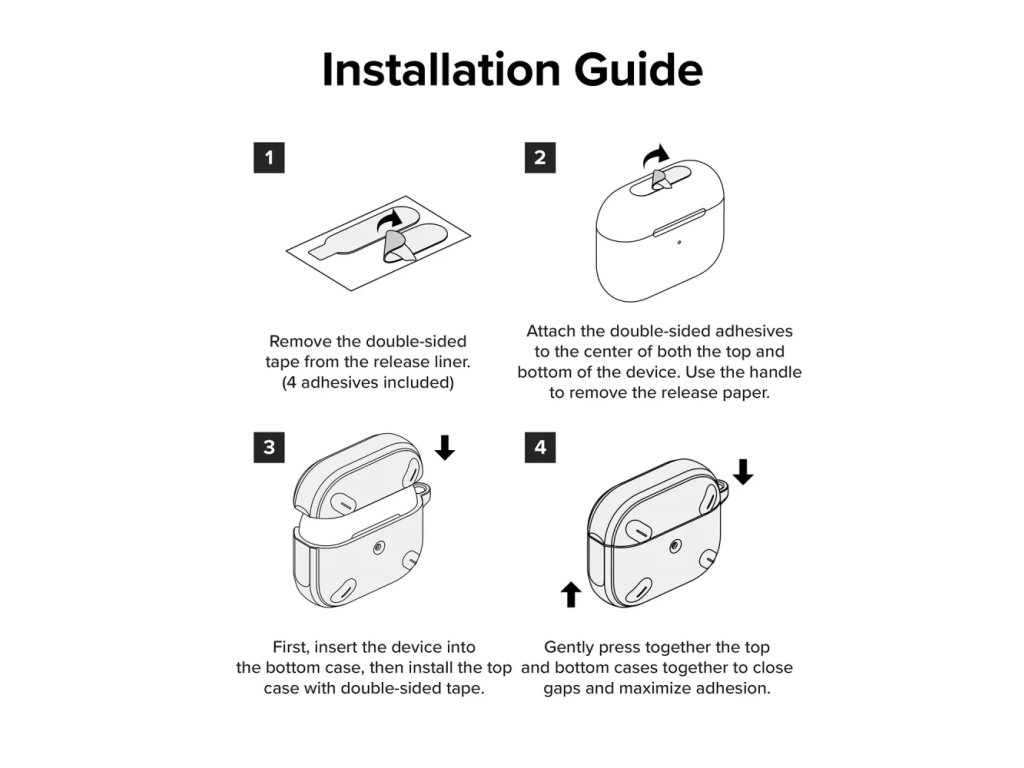 Installation Guide

1

Remove the double-sided tape from the release liner. (4 adhesives included)

2

Attach the double-sided adhesives to the center of both the top and bottom of the device. Use the handle to remove the release paper.

3

First, insert the device into the bottom case, then install the top case with double-sided tape.

4

Gently press together the top and bottom cases together to close gaps and maximize adhesion.