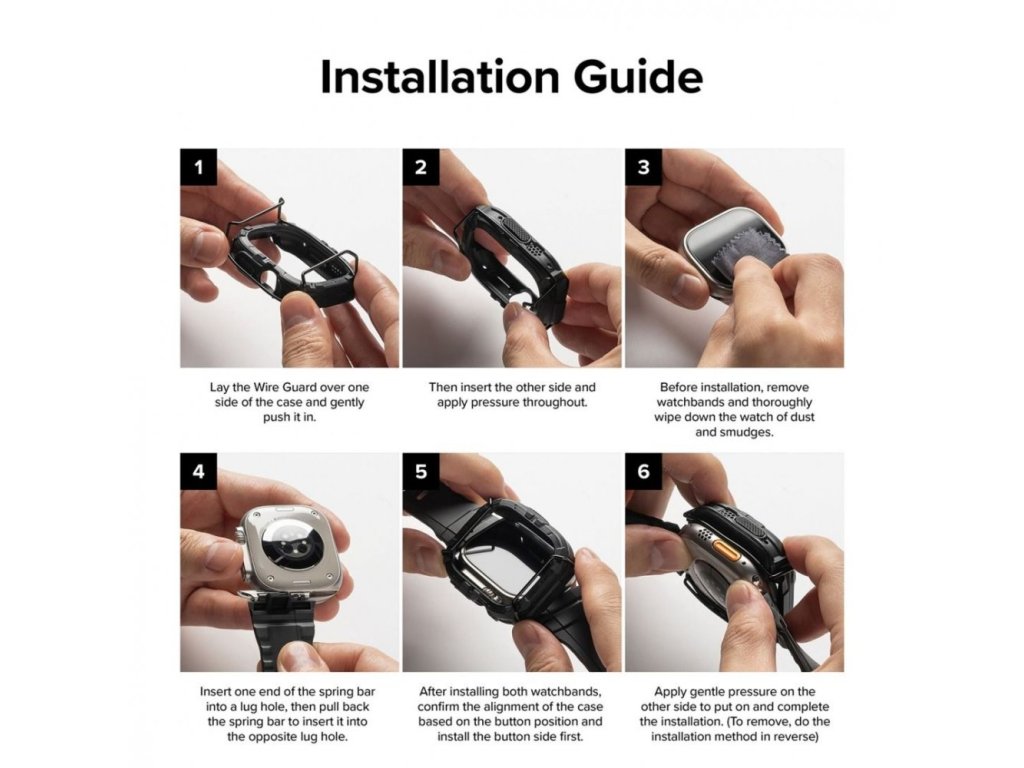 Installation Guide

1

Lay the Wire Guard over one side of the case and gently push it in.

2

Then insert the other side and apply pressure throughout.

3

Before installation, remove watchbands and thoroughly wipe down the watch of dust and smudges.

4

Insert one end of the spring bar into a lug hole, then pull back the spring bar to insert it into the opposite lug hole.

5

After installing both watchbands, confirm the alignment of the case based on the button position and install the button side first.

6

Apply gentle pressure on the other side to put on and complete the installation. (To remove, do the installation method in reverse)