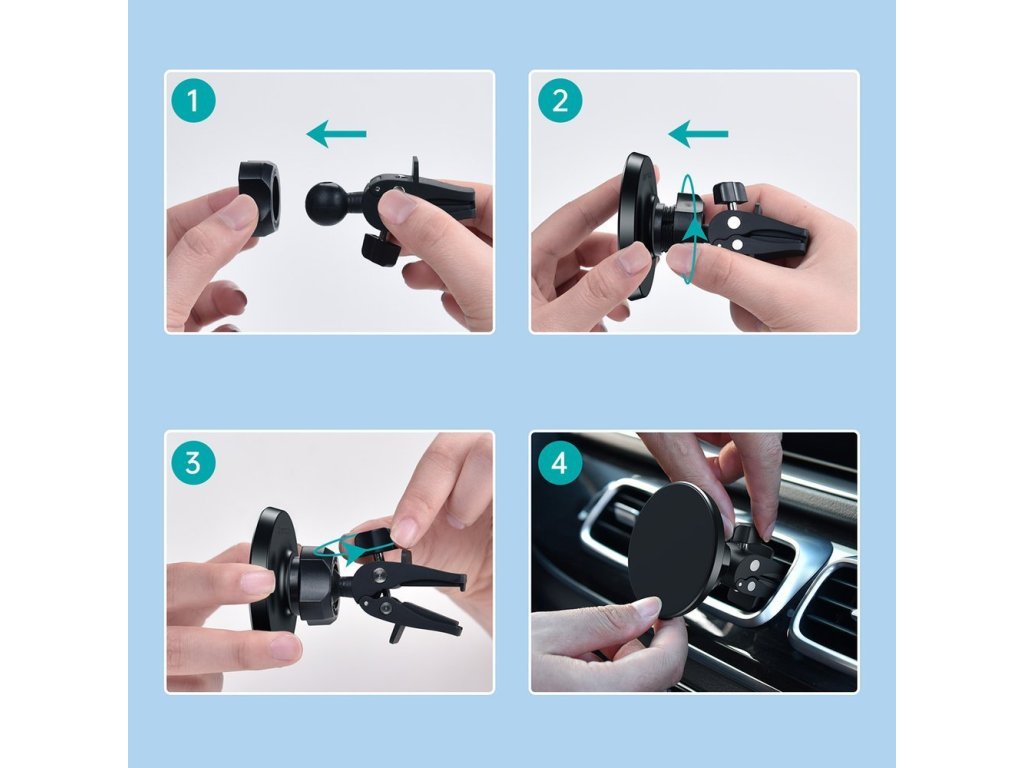 1

2

3

4