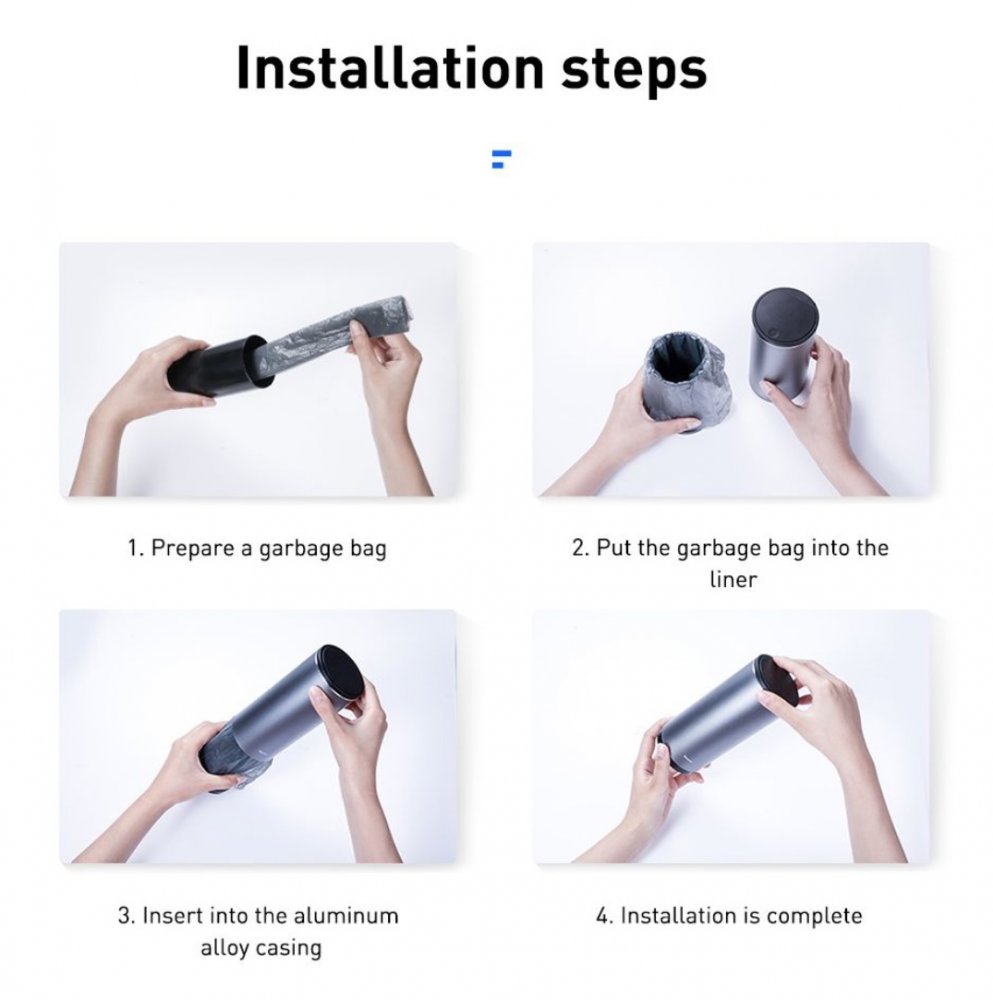 Installation steps

1. Prepare a garbage bag

2. Put the garbage bag into the liner

3. Insert into the aluminum alloy casing

4. Installation is complete