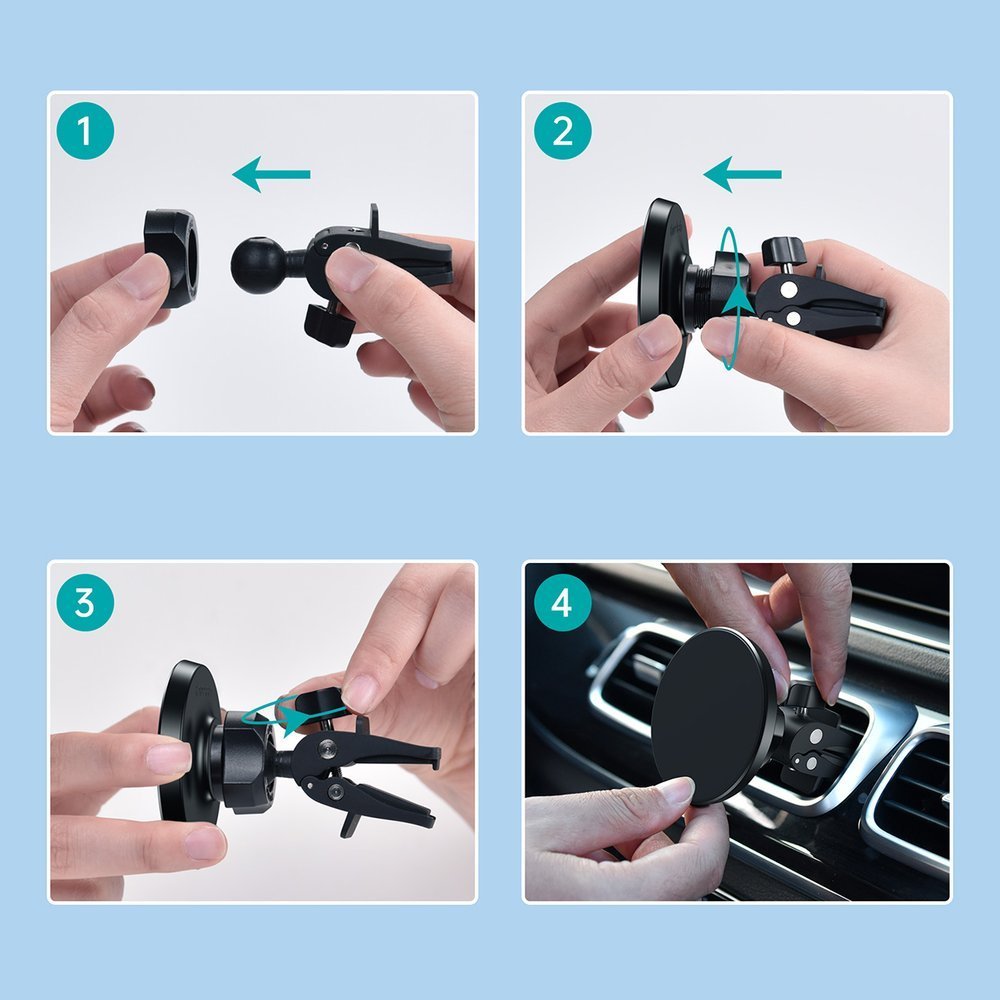 1

2

3

4