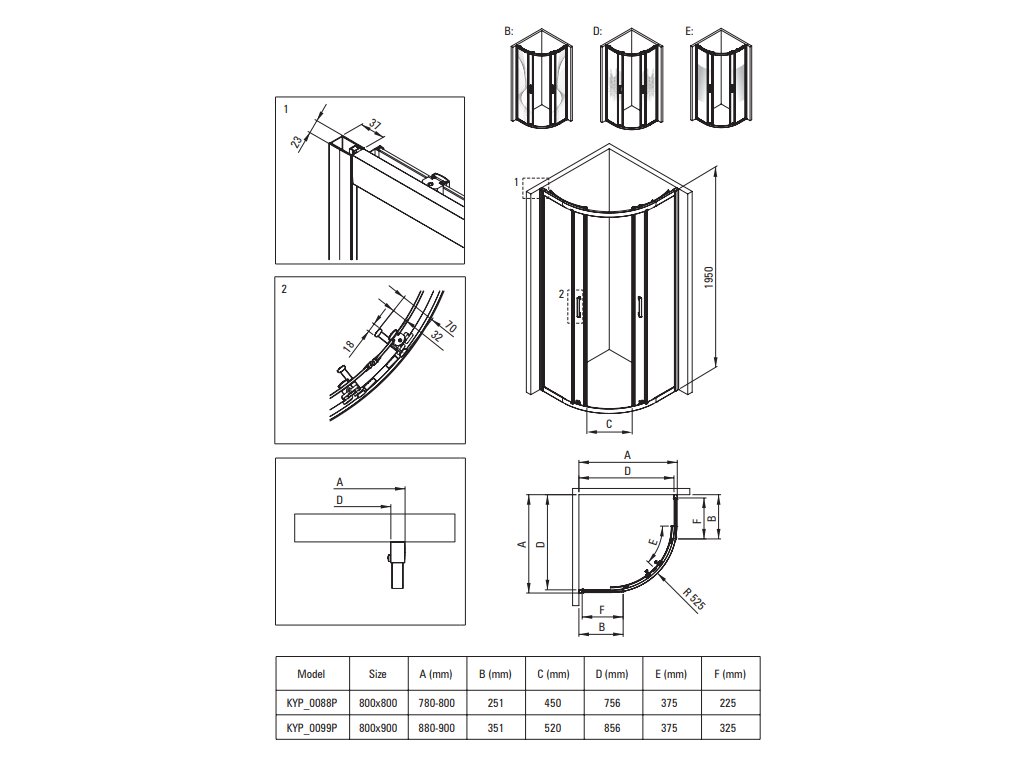 B: D: E:

1
23
37

2
18
70
32

A
D

1
2
1950
C

A
D
A
D
F
B
E
R 525
F
B

| Model | Size | A (mm) | B (mm) | C (mm) | D (mm) | E (mm) | F (mm) |
|---|---|---|---|---|---|---|---|
| KYP_0088P | 800x800 | 780-800 | 251 | 450 | 756 | 375 | 225 |
| KYP_0099P | 800x900 | 880-900 | 351 | 520 | 856 | 375 | 325 |