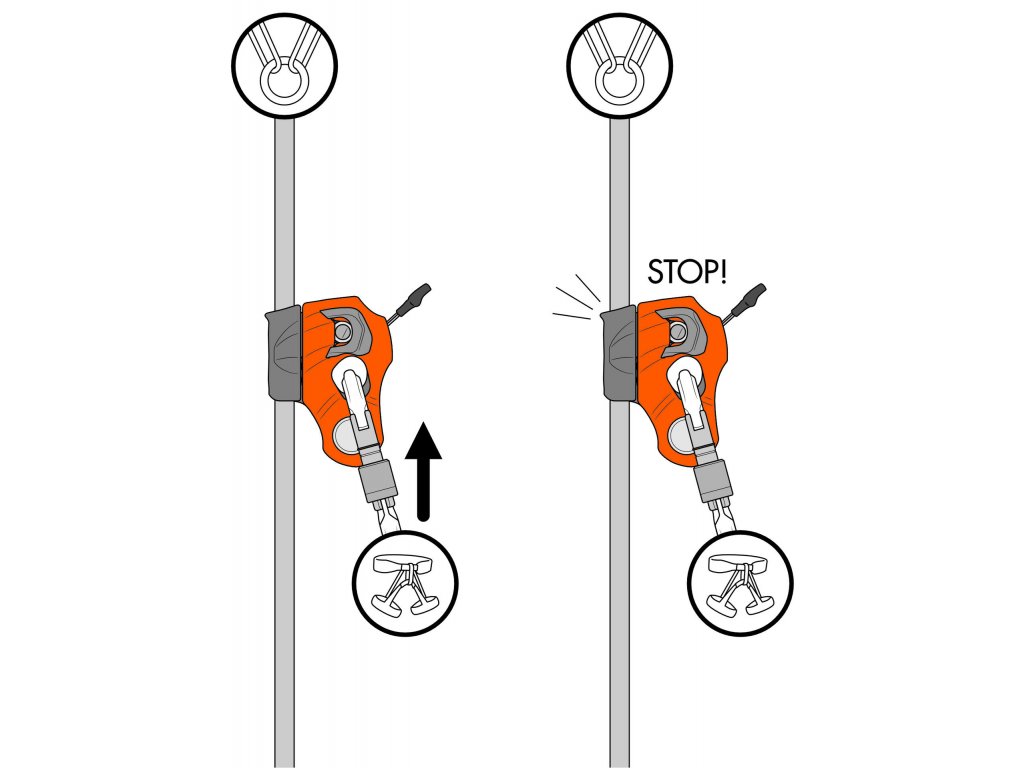 STOP!