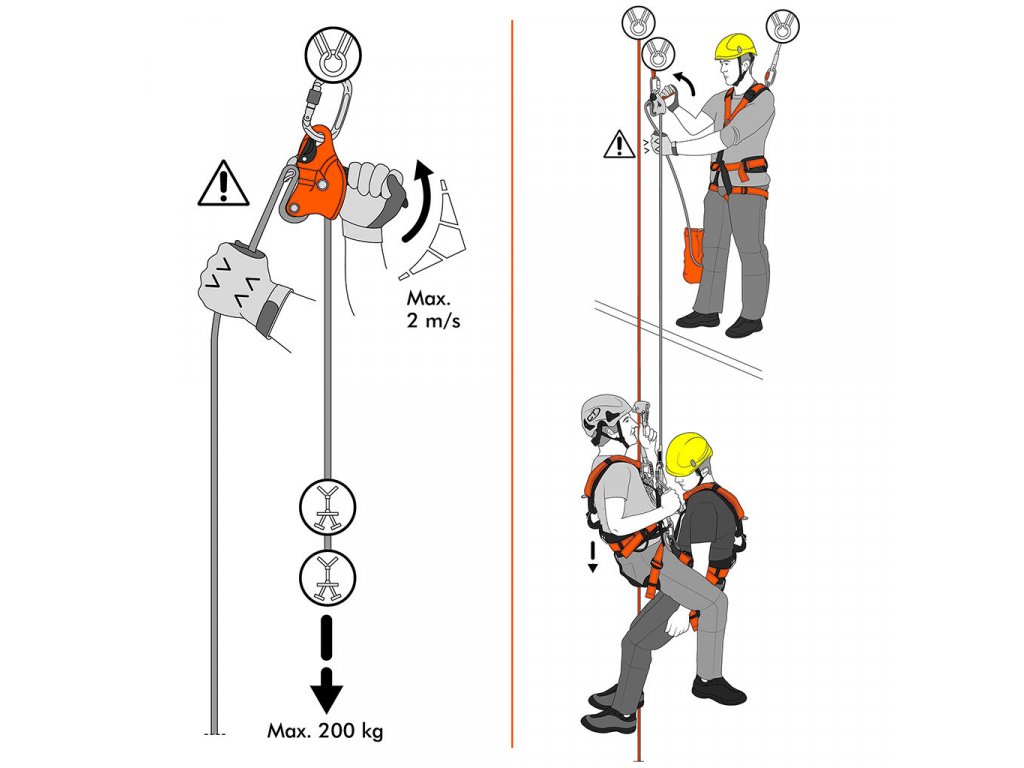 Max.
2 m/s

Max. 200 kg