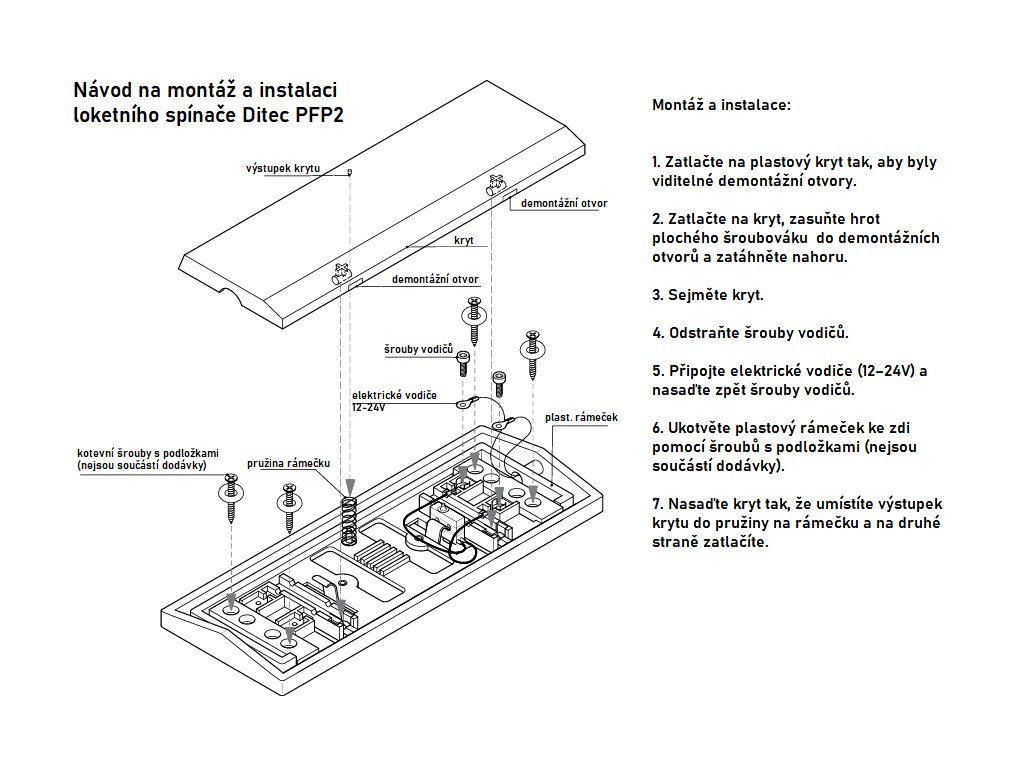 Návod na montáž a instalaci loketního spínače Ditec PFP2

výstupek krytu

demontážní otvor

kryt

demontážní otvor

šrouby vodičů

elektrické vodiče 12–24V

plast. rámeček

kotevní šrouby s podložkami (nejsou součástí dodávky)

pružina rámečku

Montáž a instalace:

1. Zatlačte na plastový kryt tak, aby byly viditelné demontážní otvory.

2. Zatlačte na kryt, zasuňte hrot plochého šroubováku do demontážních otvorů a zatáhněte nahoru.

3. Sejměte kryt.

4. Odstraňte šrouby vodičů.

5. Připojte elektrické vodiče (12–24V) a nasaďte zpět šrouby vodičů.

6. Ukotvěte plastový rámeček ke zdi pomocí šroubů s podložkami (nejsou součástí dodávky).

7. Nasaďte kryt tak, že umístíte výstupek krytu do pružiny na rámečku a na druhé straně zatlačíte.