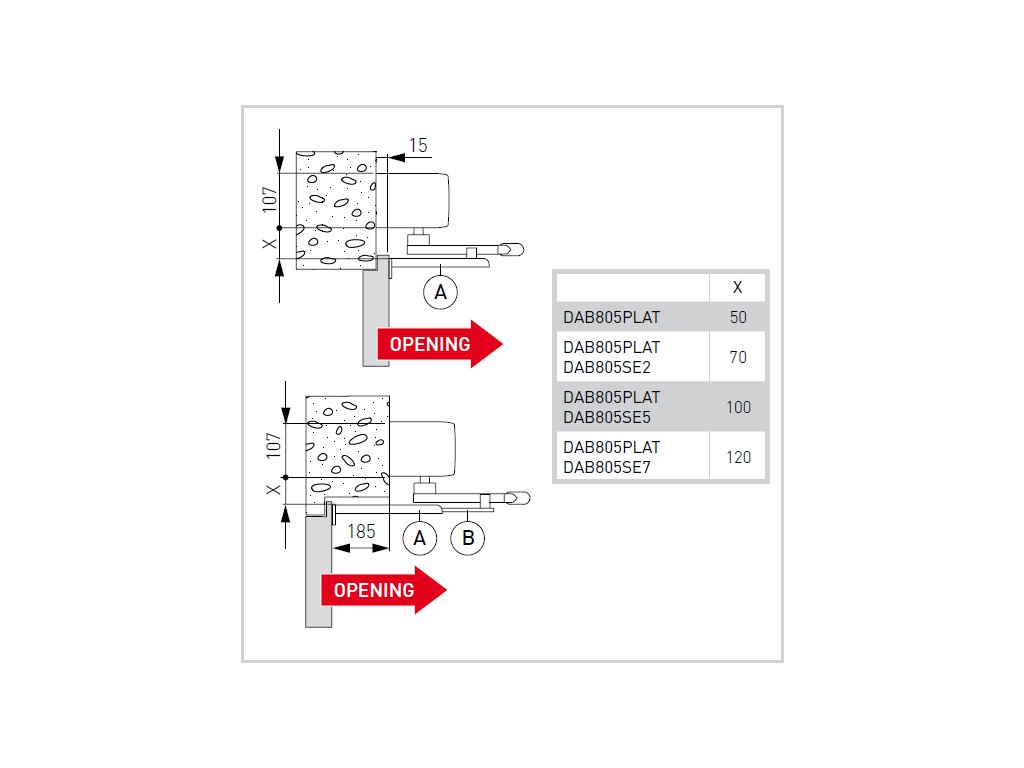 15

107

X

A

OPENING

107

X

185

A

B

OPENING

| | X |
|---|---|
| DAB805PLAT | 50 |
| DAB805PLAT DAB805SE2 | 70 |
| DAB805PLAT DAB805SE5 | 100 |
| DAB805PLAT DAB805SE7 | 120 |