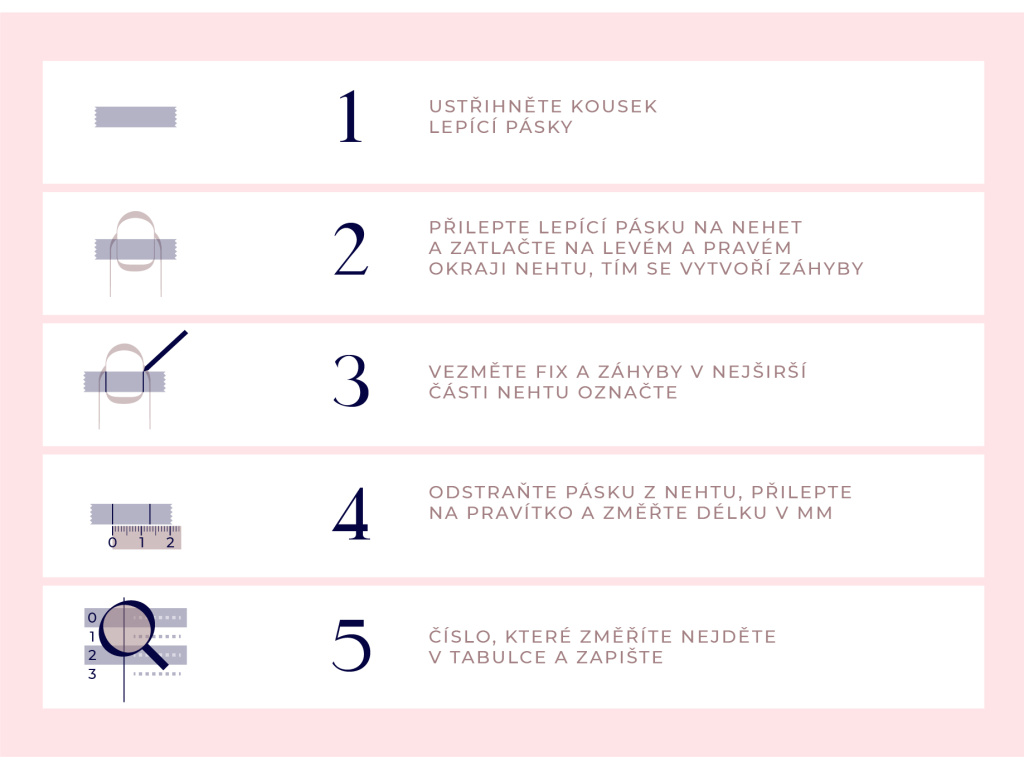 1

USTŘIHNĚTE KOUSEK LEPÍCÍ PÁSKY

2

PŘILEPTE LEPÍCÍ PÁSKU NA NEHET A ZATLAČTE NA LEVÉM A PRAVÉM OKRAJI NEHTU, TÍM SE VYTVOŘÍ ZÁHYBY

3

VEZMĚTE FIX A ZÁHYBY V NEJŠIRŠÍ ČÁSTI NEHTU OZNAČTE

0 1 2

4

ODSTRAŇTE PÁSKU Z NEHTU, PŘILEPTE NA PRAVÍTKO A ZMĚŘTE DÉLKU V MM

0
1
2
3

5

ČÍSLO, KTERÉ ZMĚŘÍTE NEJDĚTE V TABULCE A ZAPIŠTE