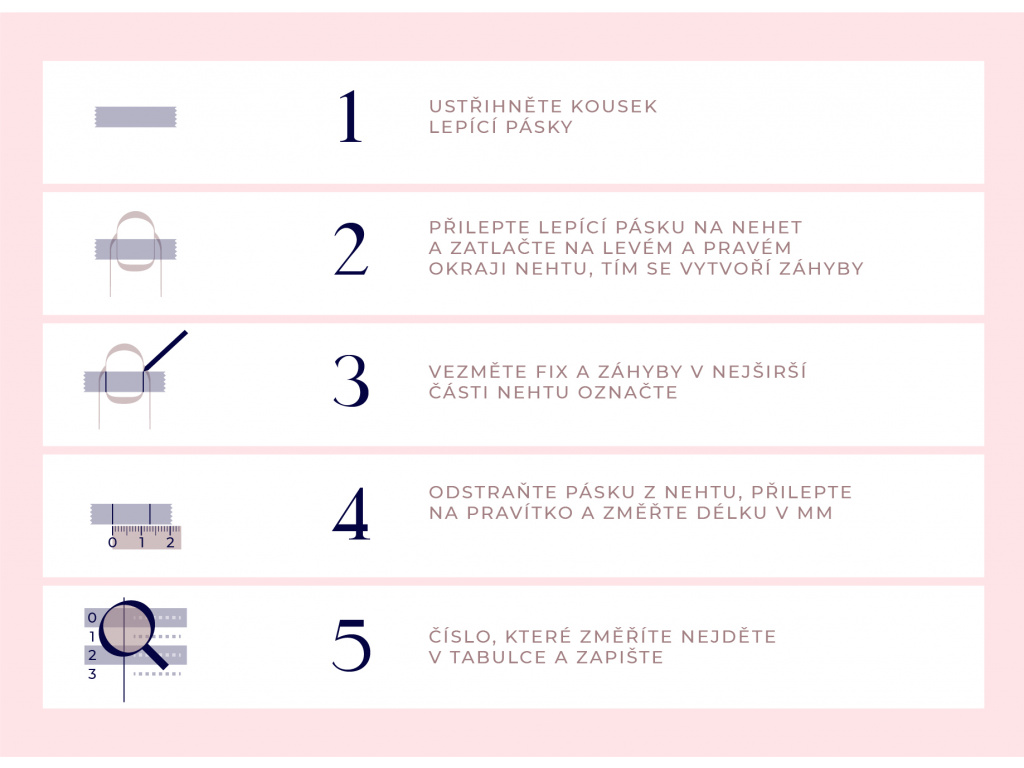 1

USTŘIHNĚTE KOUSEK LEPÍCÍ PÁSKY

2

PŘILEPTE LEPÍCÍ PÁSKU NA NEHET A ZATLAČTE NA LEVÉM A PRAVÉM OKRAJI NEHTU, TÍM SE VYTVOŘÍ ZÁHYBY

3

VEZMĚTE FIX A ZÁHYBY V NEJŠIRŠÍ ČÁSTI NEHTU OZNAČTE

0 1 2

4

ODSTRAŇTE PÁSKU Z NEHTU, PŘILEPTE NA PRAVÍTKO A ZMĚŘTE DÉLKU V MM

0
1
2
3

5

ČÍSLO, KTERÉ ZMĚŘÍTE NEJDĚTE V TABULCE A ZAPIŠTE