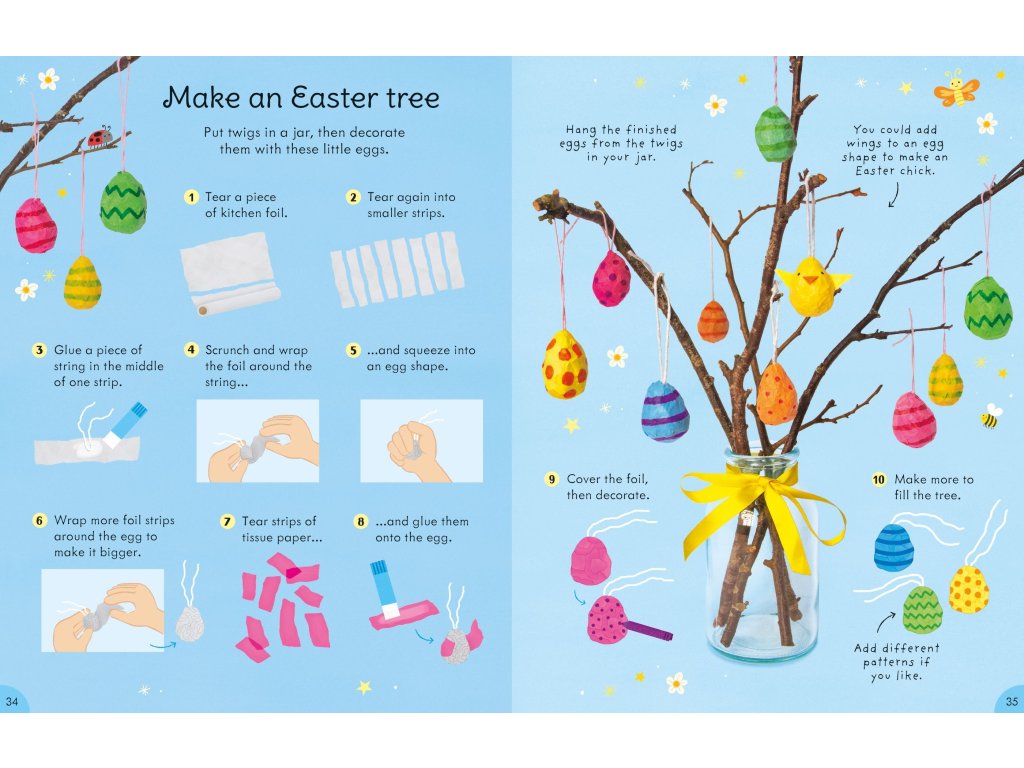 Make an Easter tree

Put twigs in a jar, then decorate them with these little eggs.

1 Tear a piece of kitchen foil.

2 Tear again into smaller strips.

3 Glue a piece of string in the middle of one strip.

4 Scrunch and wrap the foil around the string...

5 ...and squeeze into an egg shape.

6 Wrap more foil strips around the egg to make it bigger.

7 Tear strips of tissue paper...

8 ...and glue them onto the egg.

34

Hang the finished eggs from the twigs in your jar.

You could add wings to an egg shape to make an Easter chick.

9 Cover the foil, then decorate.

10 Make more to fill the tree.

Add different patterns if you like.

35