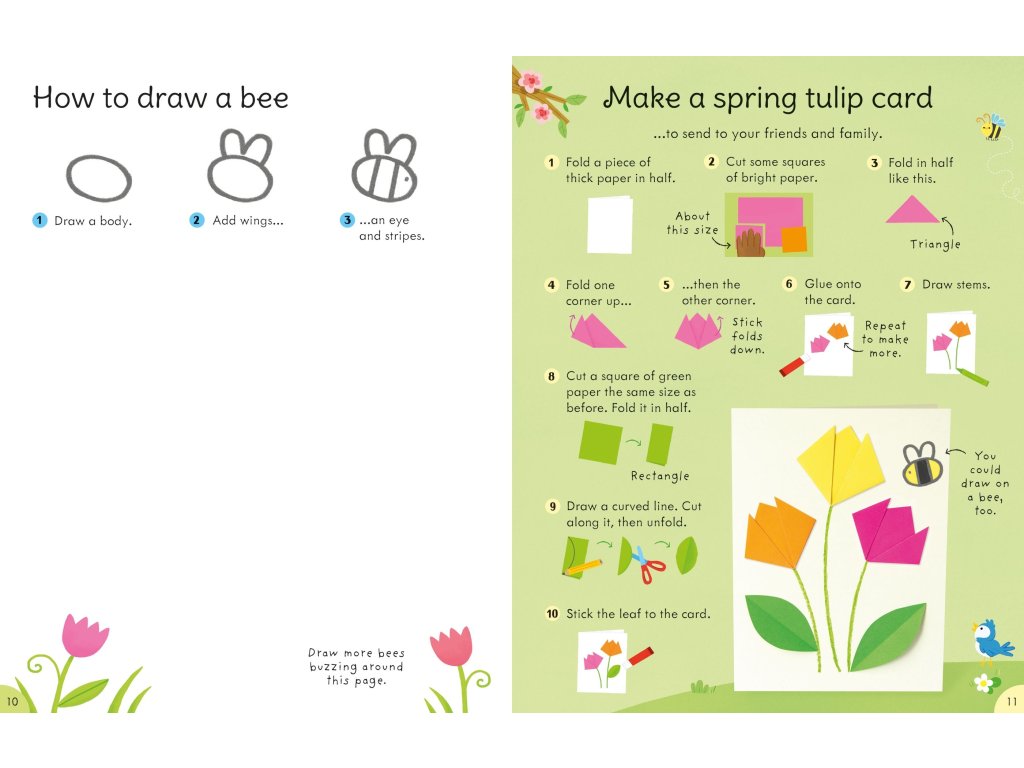 How to draw a bee

1 Draw a body.

2 Add wings...

3 ...an eye and stripes.

Draw more bees buzzing around this page.

10

Make a spring tulip card

...to send to your friends and family.

1 Fold a piece of thick paper in half.

2 Cut some squares of bright paper.

About this size

3 Fold in half like this.

Triangle

4 Fold one corner up...

5 ...then the other corner.

Stick folds down.

6 Glue onto the card.

Repeat to make more.

7 Draw stems.

8 Cut a square of green paper the same size as before. Fold it in half.

Rectangle

9 Draw a curved line. Cut along it, then unfold.

10 Stick the leaf to the card.

You could draw on a bee, too.

11