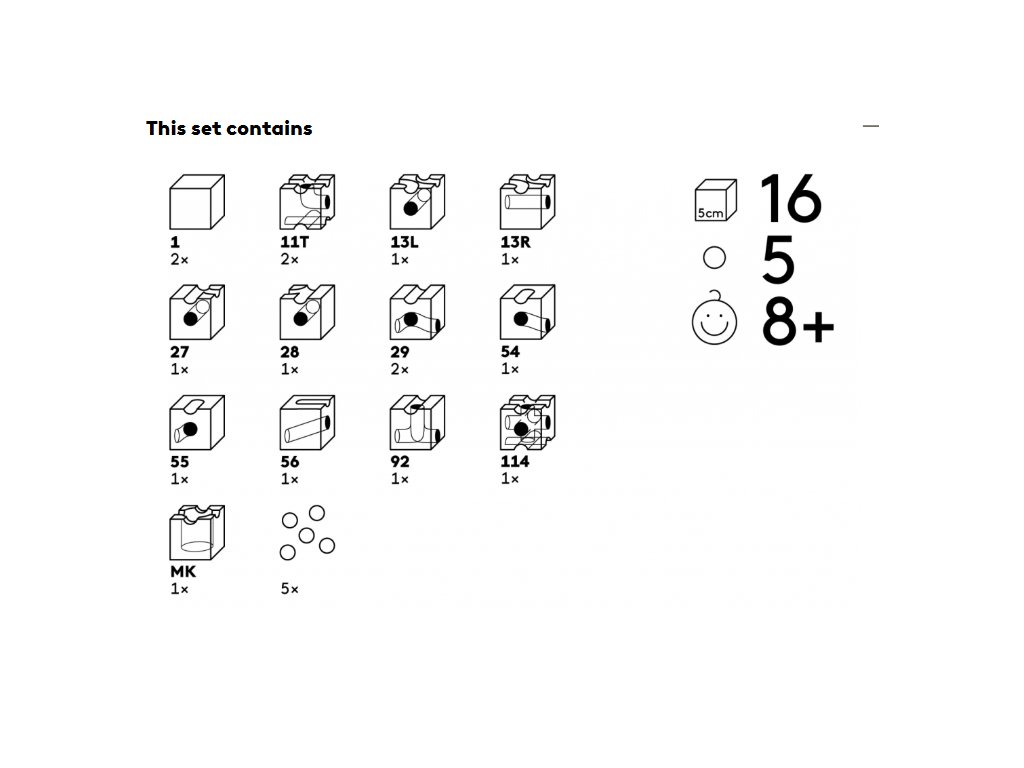 This set contains

—

1
2×

11T
2×

13L
1×

13R
1×

27
1×

28
1×

29
2×

54
1×

55
1×

56
1×

92
1×

114
1×

MK
1×

5×

5cm 16

5

8+