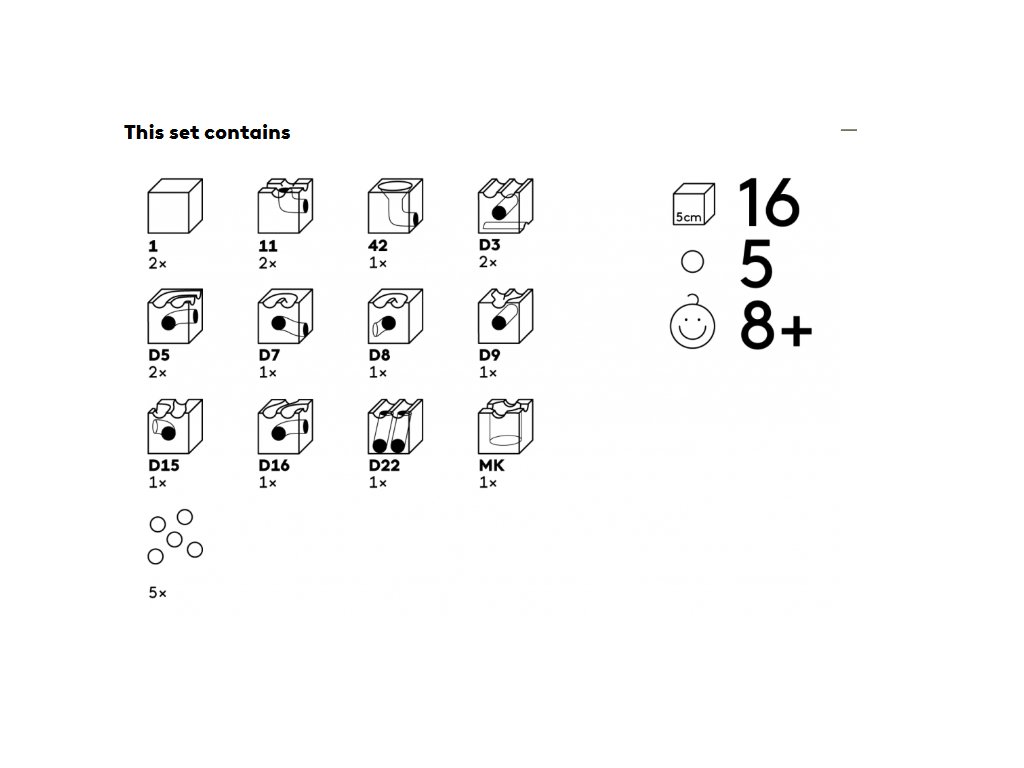 This set contains

1
2×

11
2×

42
1×

D3
2×

D5
2×

D7
1×

D8
1×

D9
1×

D15
1×

D16
1×

D22
1×

MK
1×

5×

5cm 16

5

8+