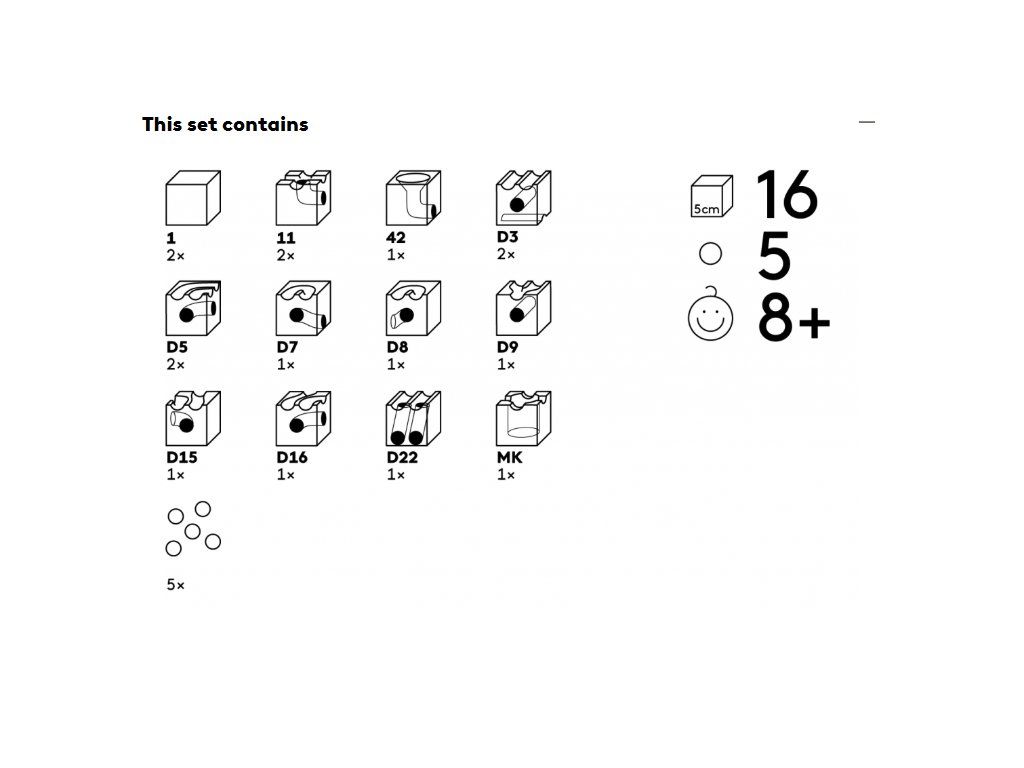 This set contains

—

1
2×

11
2×

42
1×

D3
2×

D5
2×

D7
1×

D8
1×

D9
1×

D15
1×

D16
1×

D22
1×

MK
1×

5×

5cm 16

5

8+