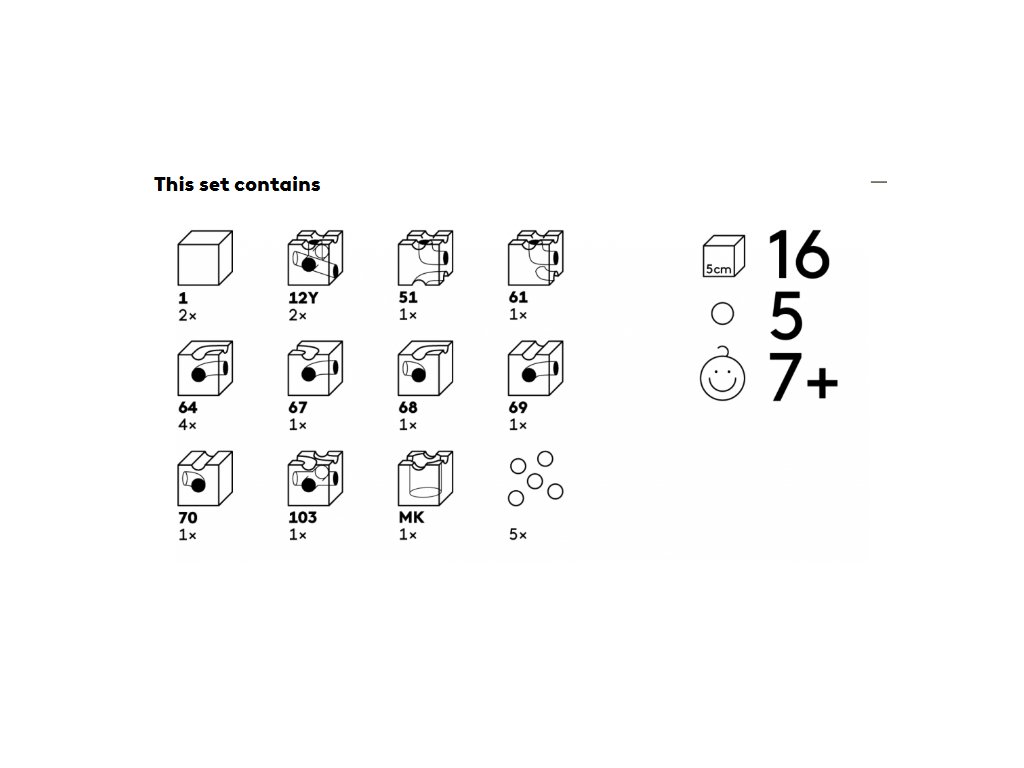 This set contains

—

1
2×

12Y
2×

51
1×

61
1×

64
4×

67
1×

68
1×

69
1×

70
1×

103
1×

MK
1×

5×

5cm
16

5

7+