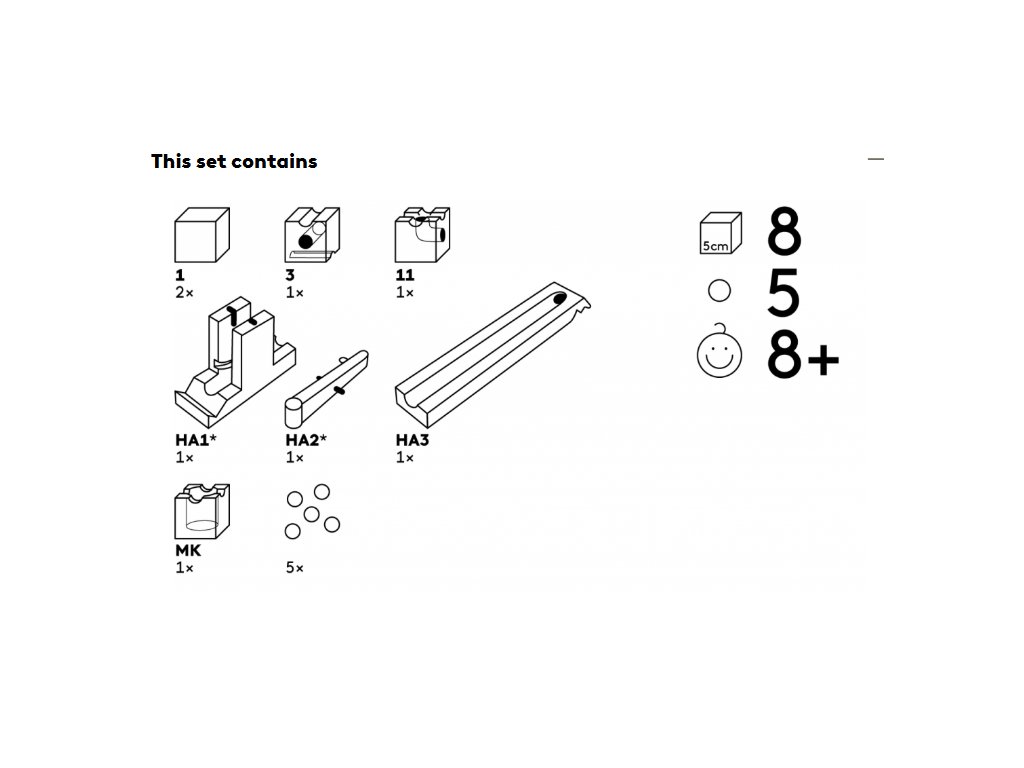 This set contains

—

1
2×

3
1×

11
1×

HA1*
1×

HA2*
1×

HA3
1×

MK
1×

5×

5cm
8

5

8+