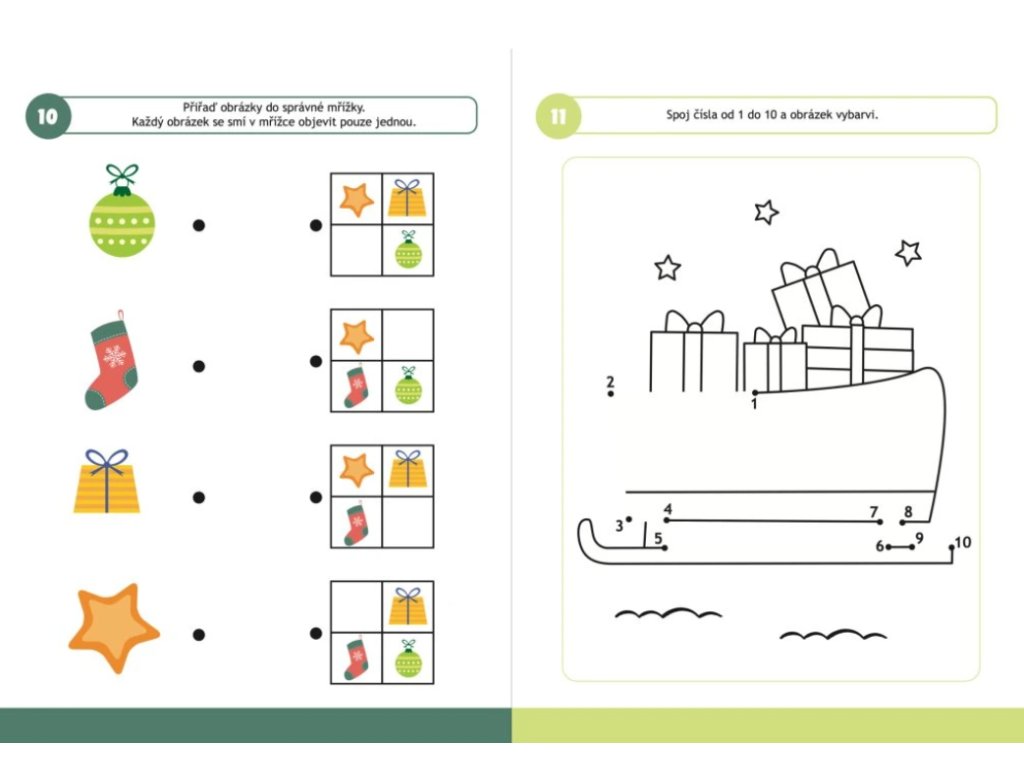 10

Přiřaď obrázky do správné mřížky.
Každý obrázek se smí v mřížce objevit pouze jednou.

11

Spoj čísla od 1 do 10 a obrázek vybarvi.

2
1
3
4
5
7
8
6
9
10