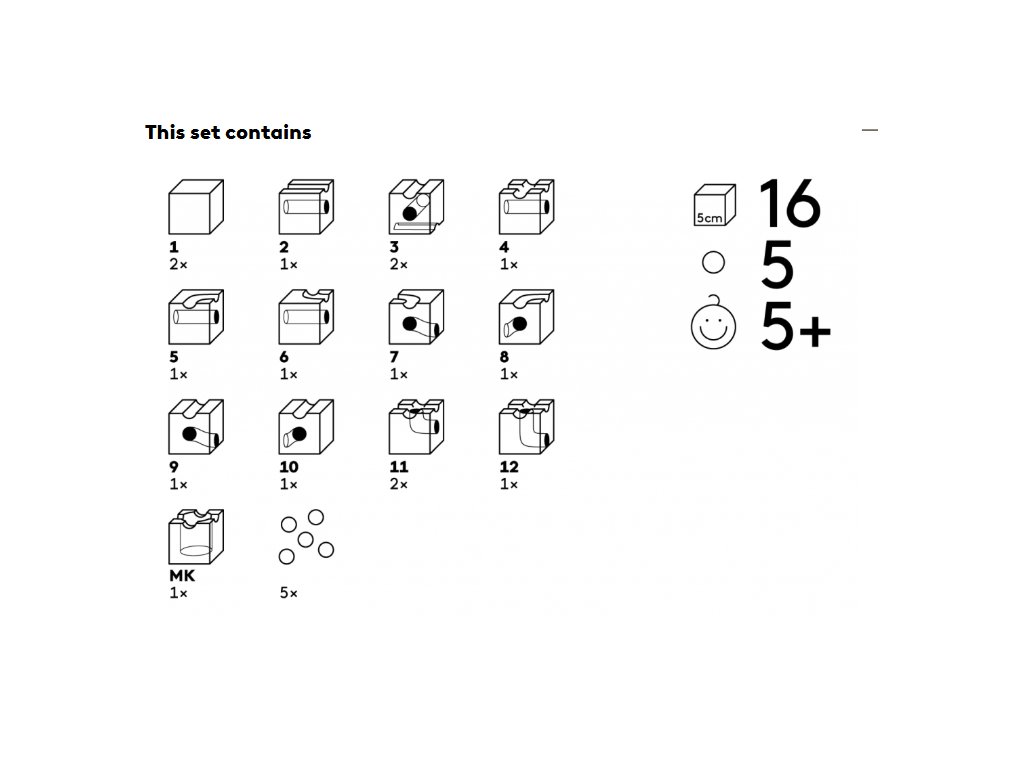 This set contains

1
2×

2
1×

3
2×

4
1×

5
1×

6
1×

7
1×

8
1×

9
1×

10
1×

11
2×

12
1×

MK
1×

5×

5cm 16

5

5+