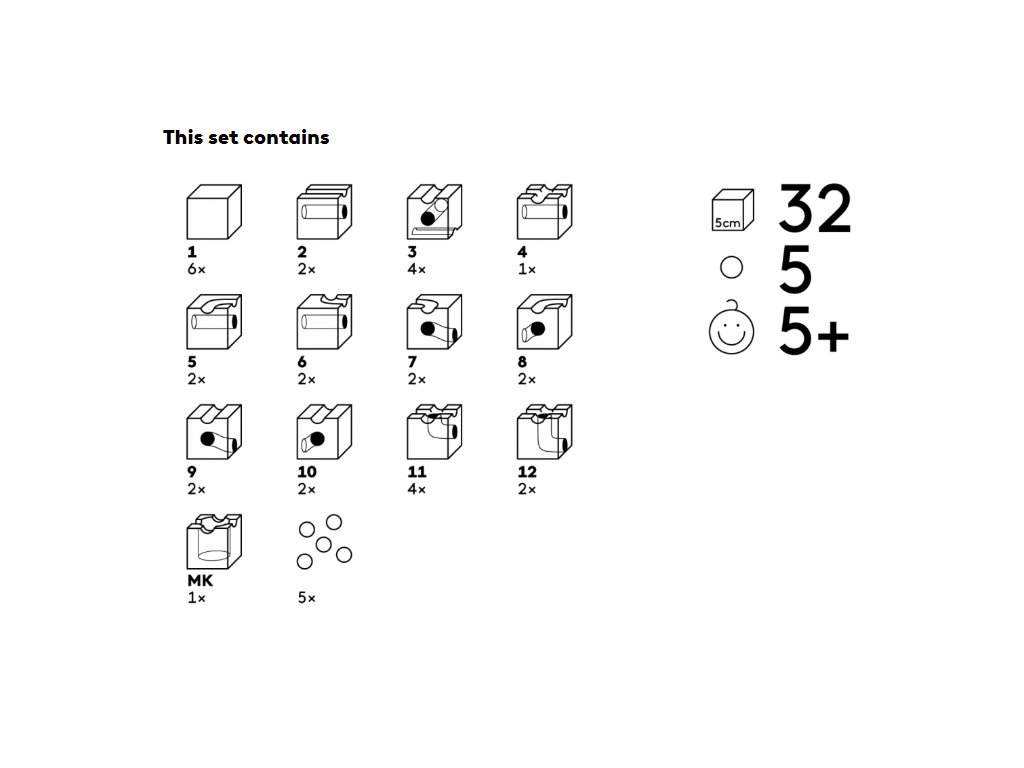 This set contains

1
6×

2
2×

3
4×

4
1×

5
2×

6
2×

7
2×

8
2×

9
2×

10
2×

11
4×

12
2×

MK
1×

5×

5cm
32

5

5+