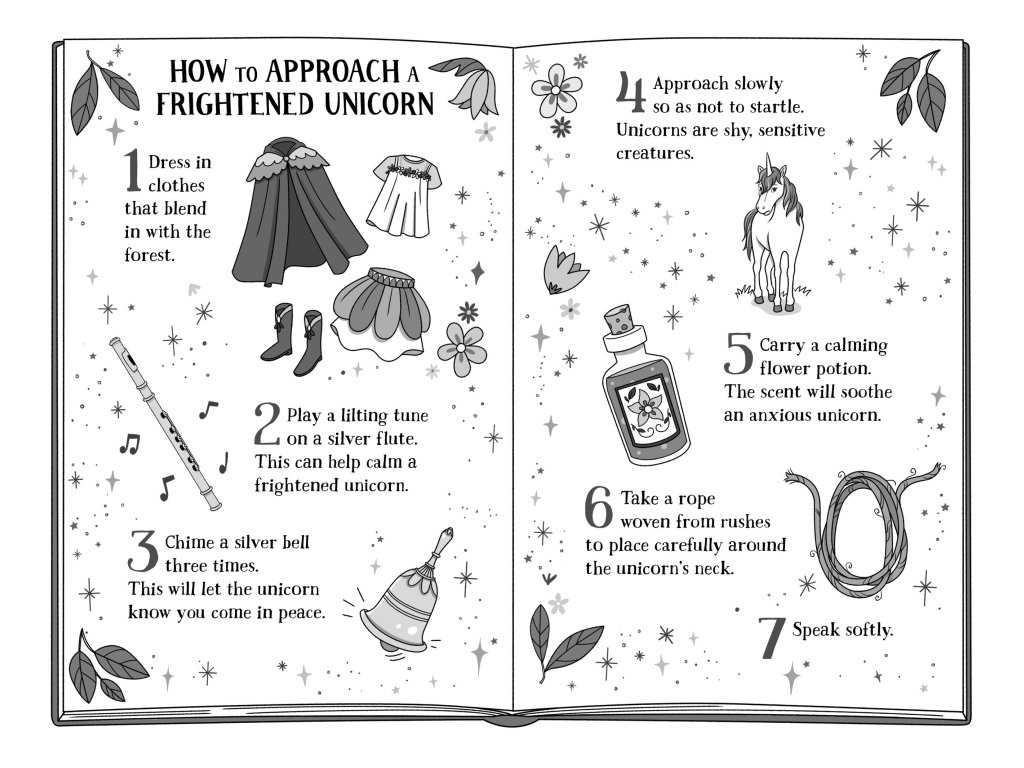 HOW TO APPROACH A FRIGHTENED UNICORN

1 Dress in clothes that blend in with the forest.

2 Play a lilting tune on a silver flute. This can help calm a frightened unicorn.

3 Chime a silver bell three times. This will let the unicorn know you come in peace.

4 Approach slowly so as not to startle. Unicorns are shy, sensitive creatures.

5 Carry a calming flower potion. The scent will soothe an anxious unicorn.

6 Take a rope woven from rushes to place carefully around the unicorn's neck.

7 Speak softly.