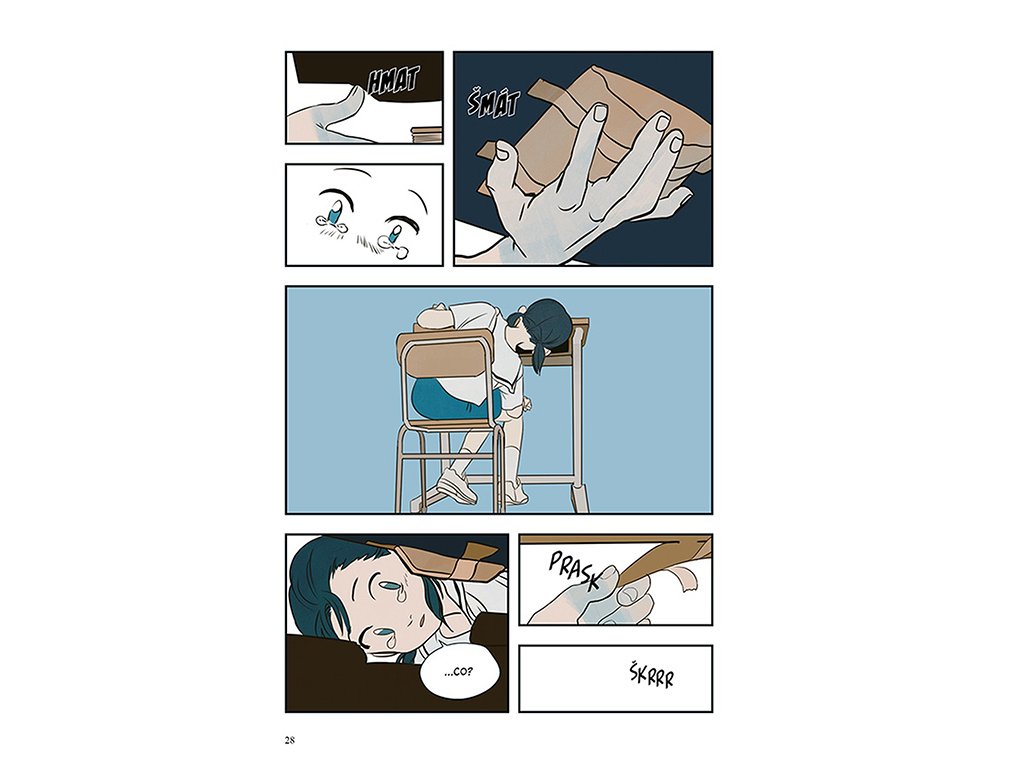 HMAT

ŠMÁT

...CO?

PRASK

ŠKRRR

28