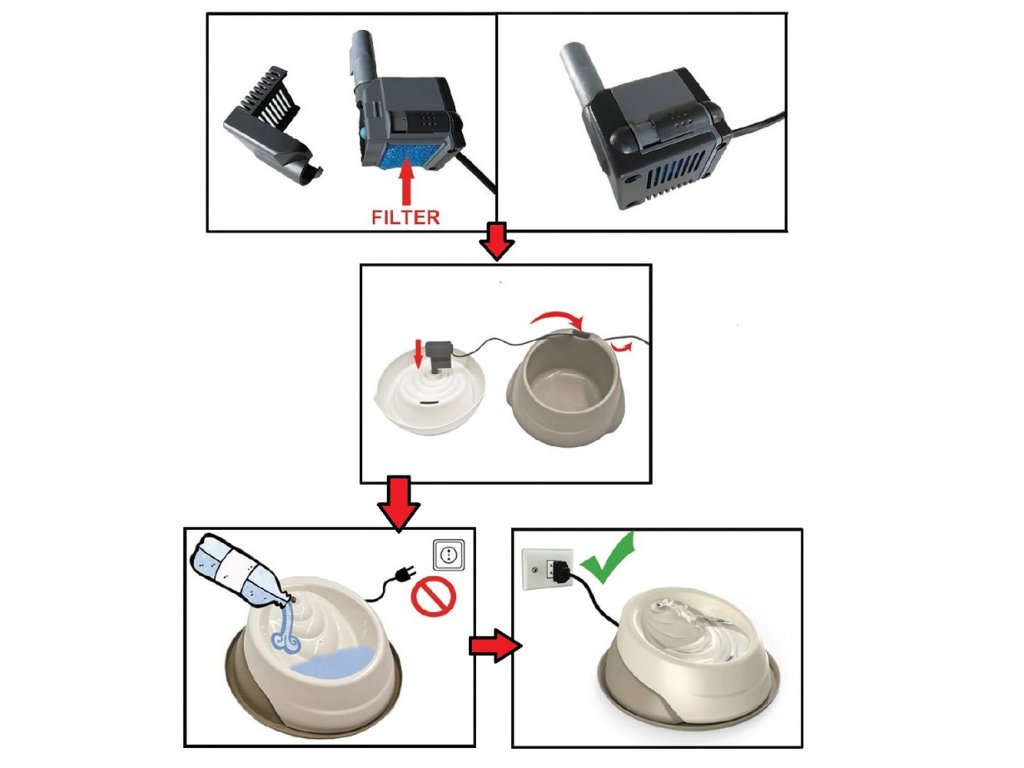 FILTER