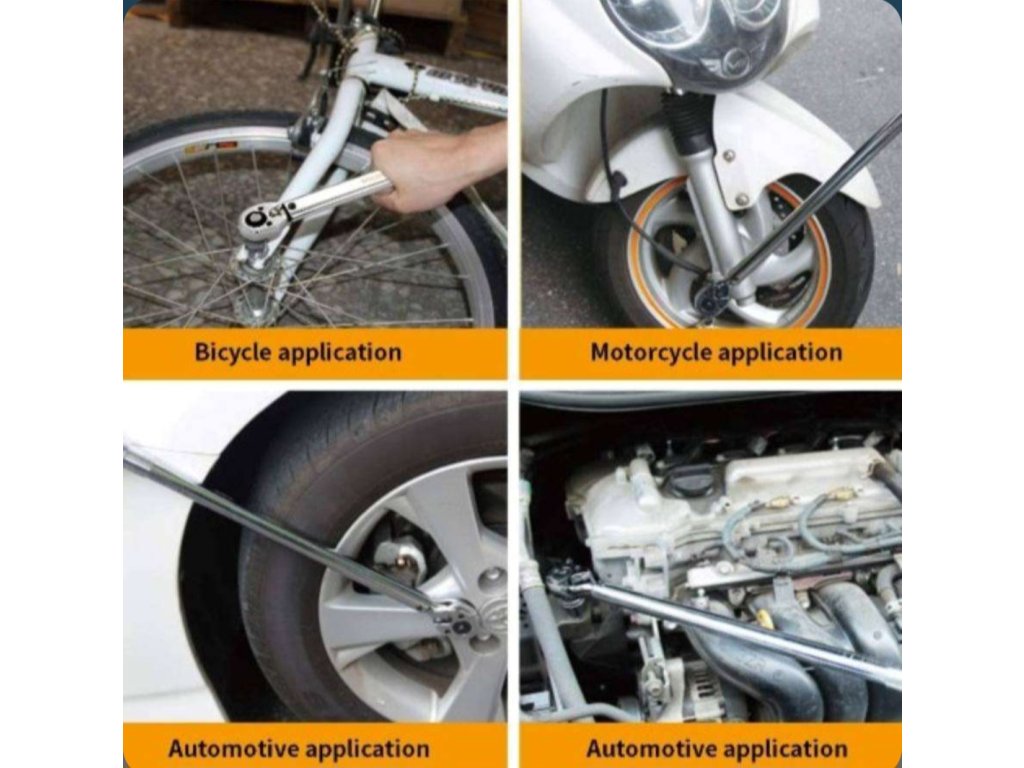 Bicycle application

Motorcycle application

Automotive application

Automotive application