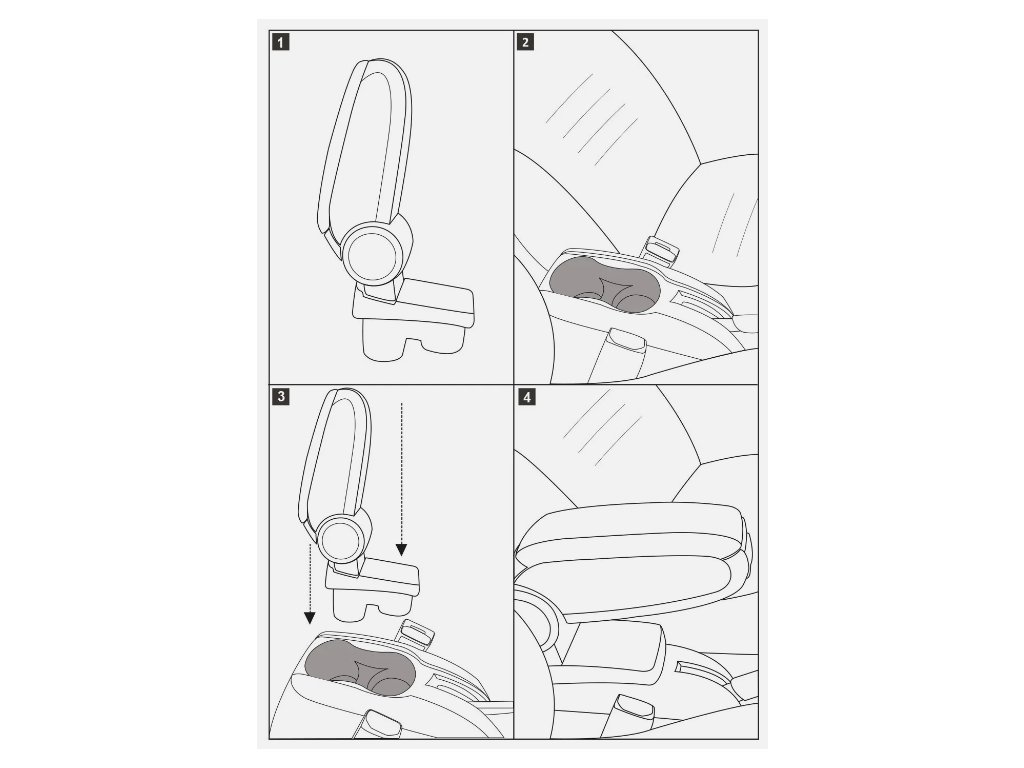 1
2
3
4