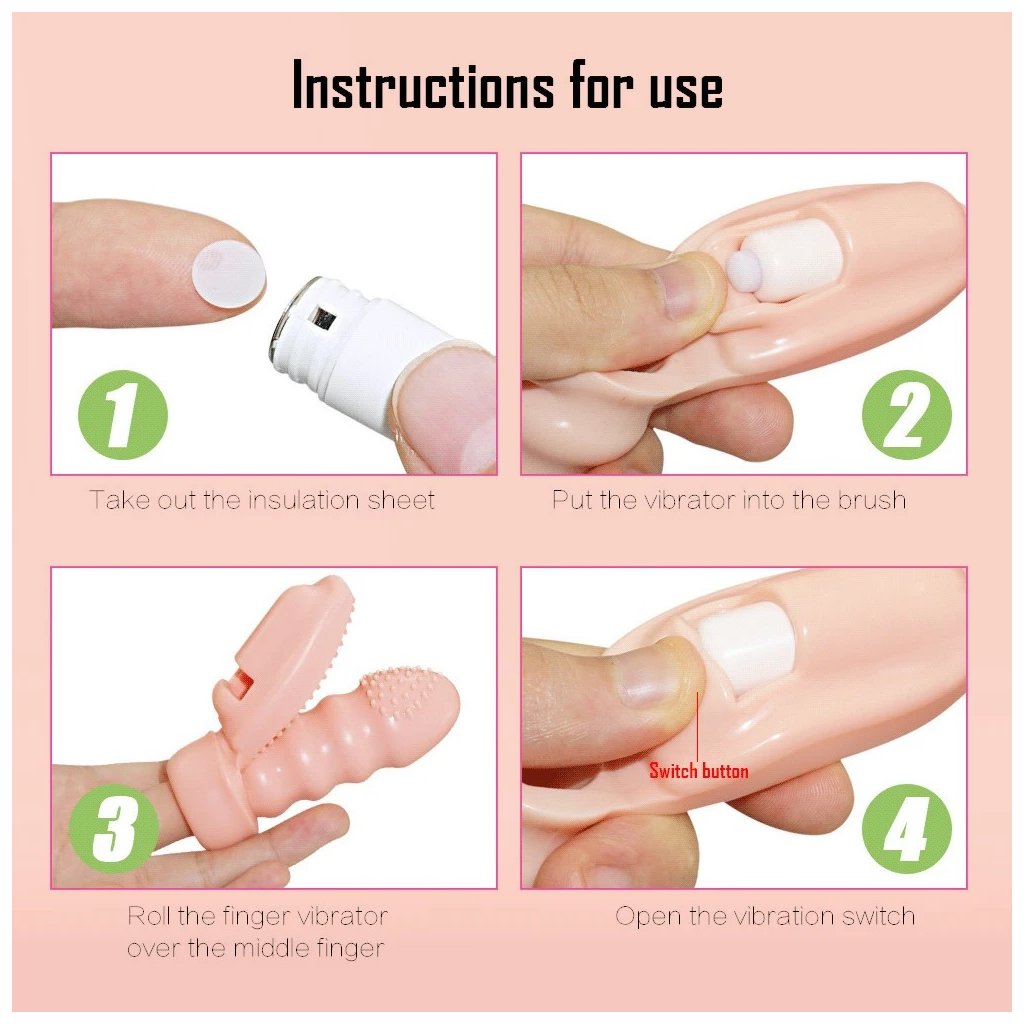 Instructions for use

1

Take out the insulation sheet

2

Put the vibrator into the brush

3

Roll the finger vibrator over the middle finger

Switch button

4

Open the vibration switch