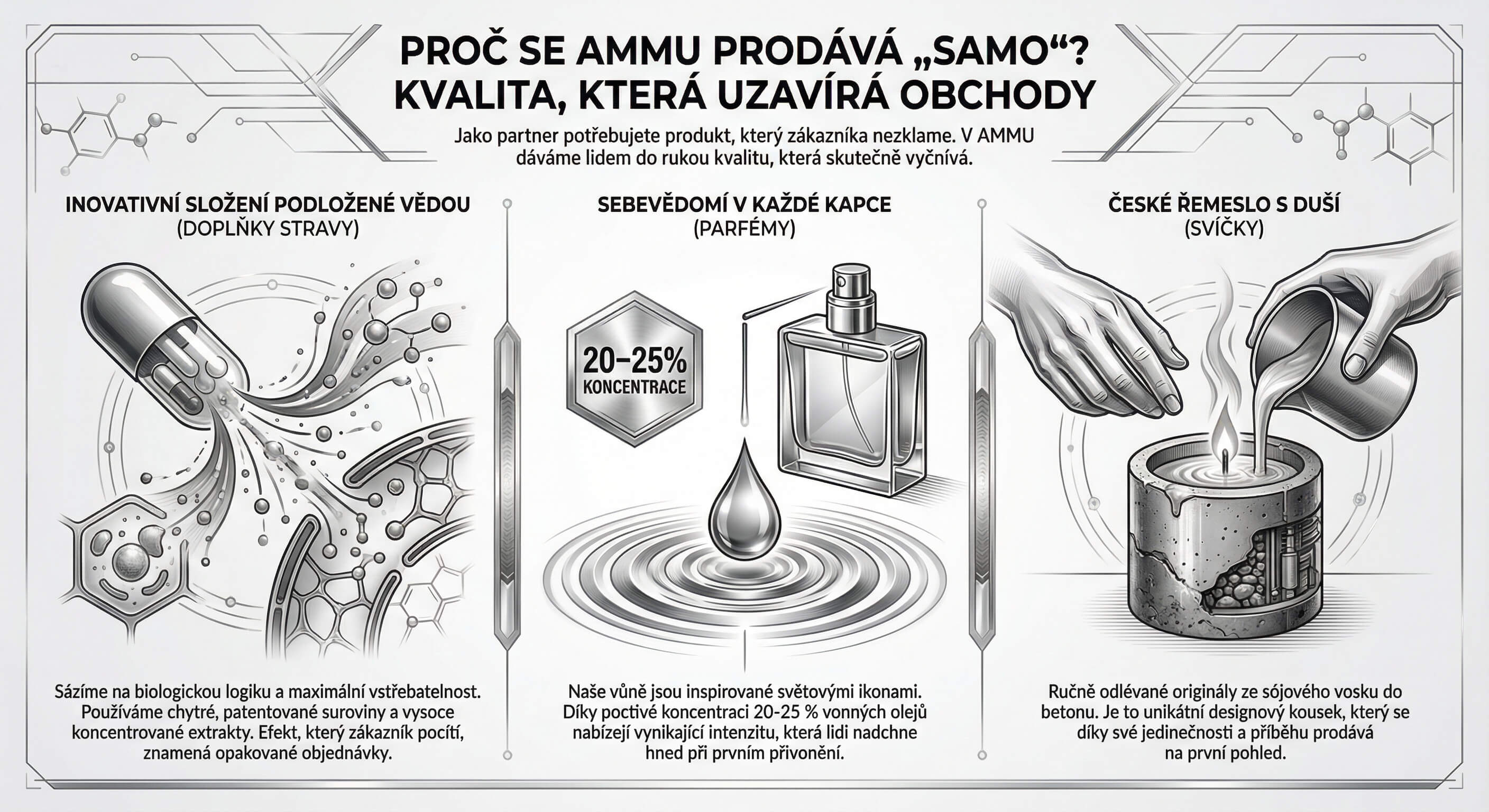 PROČ SE AMMU PRODÁVÁ „SAMO“? KVALITA, KTERÁ UZAVÍRÁ OBCHODY

Jako partner potřebujete produkt, který zákazníka nezklame. V AMMU dáváme lidem do rukou kvalitu, která skutečně vyčnívá.

INOVATIVNÍ SLOŽENÍ PODLOŽENÉ VĚDOU
(DOPLŇKY STRAVY)

Sázíme na biologickou logiku a maximální vstřebatelnost. Používáme chytré, patentované suroviny a vysoce koncentrované extrakty. Efekt, který zákazník pocítí, znamená opakované objednávky.

SEBEVĚDOMÍ V KAŽDÉ KAPCE
(PARFÉMY)

20–25%
KONCENTRACE

Naše vůně jsou inspirované světovými ikonami. Díky poctivé koncentraci 20-25 % vonných olejů nabízejí vynikající intenzitu, která lidi nadchne hned při prvním přivonění.

ČESKÉ ŘEMESLO S DUŠÍ
(SVÍČKY)

Ručně odlévané originály ze sójového vosku do betonu. Je to unikátní designový kousek, který se díky své jedinečnosti a příběhu prodává na první pohled.