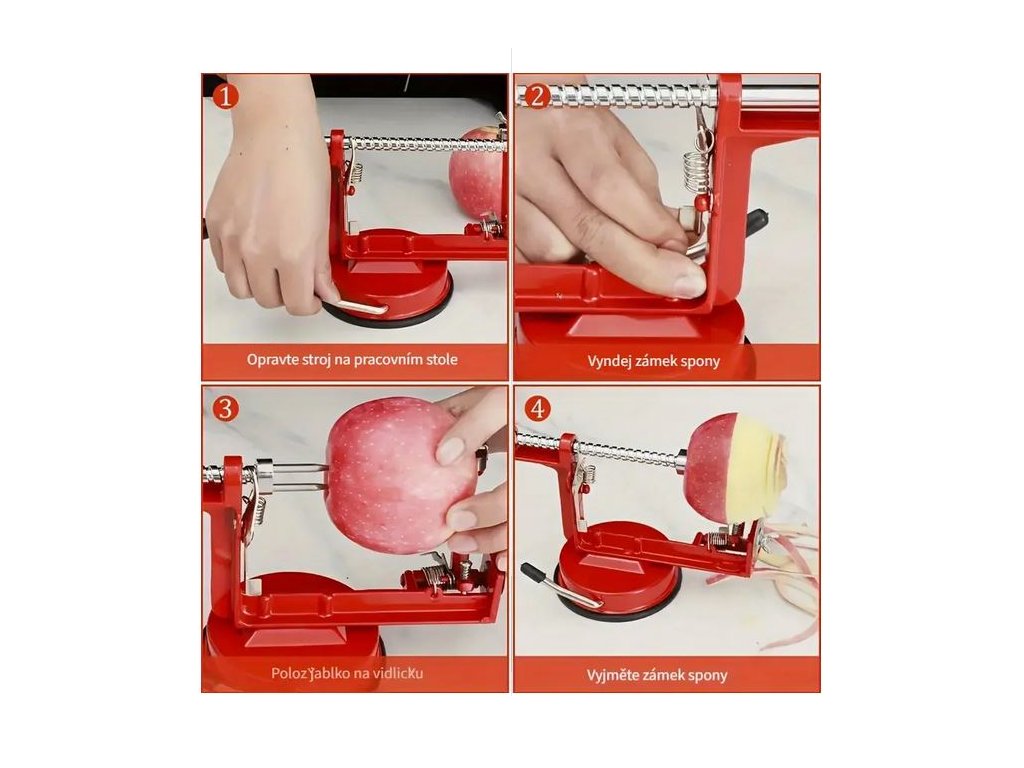 1
Opravte stroj na pracovním stole

2
Vyndej zámek spony

3
Poloz jablko na vidlicku

4
Vyjměte zámek spony