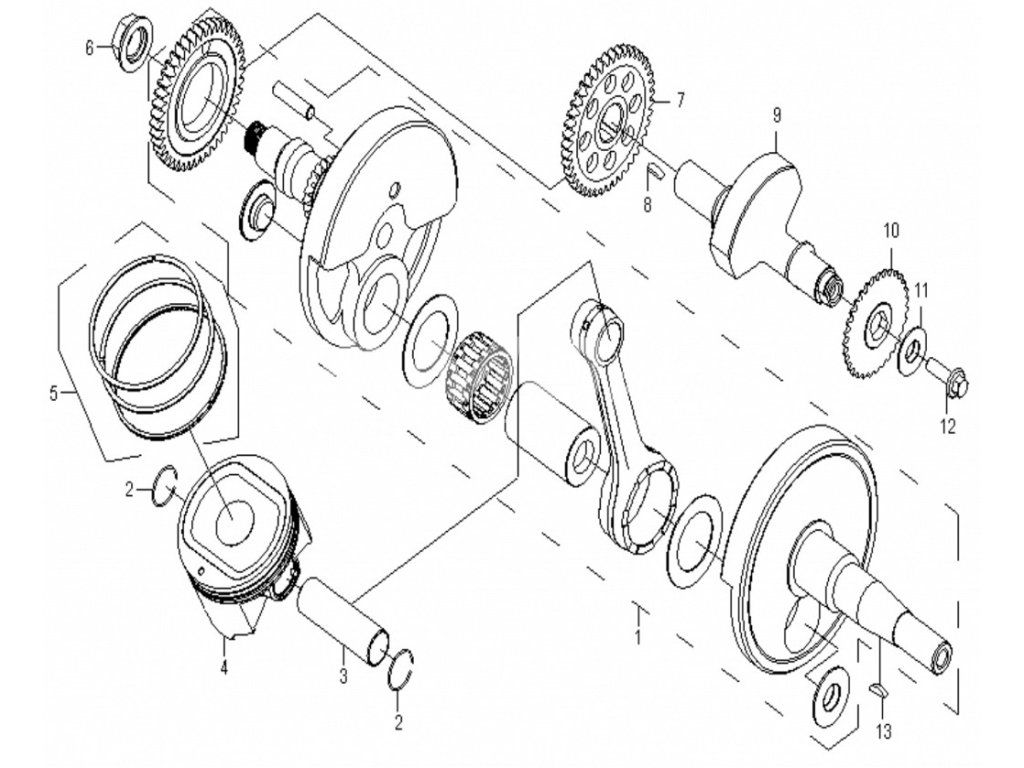 6
7
9
8
10
11
12
5
2
4
3
2
1
13