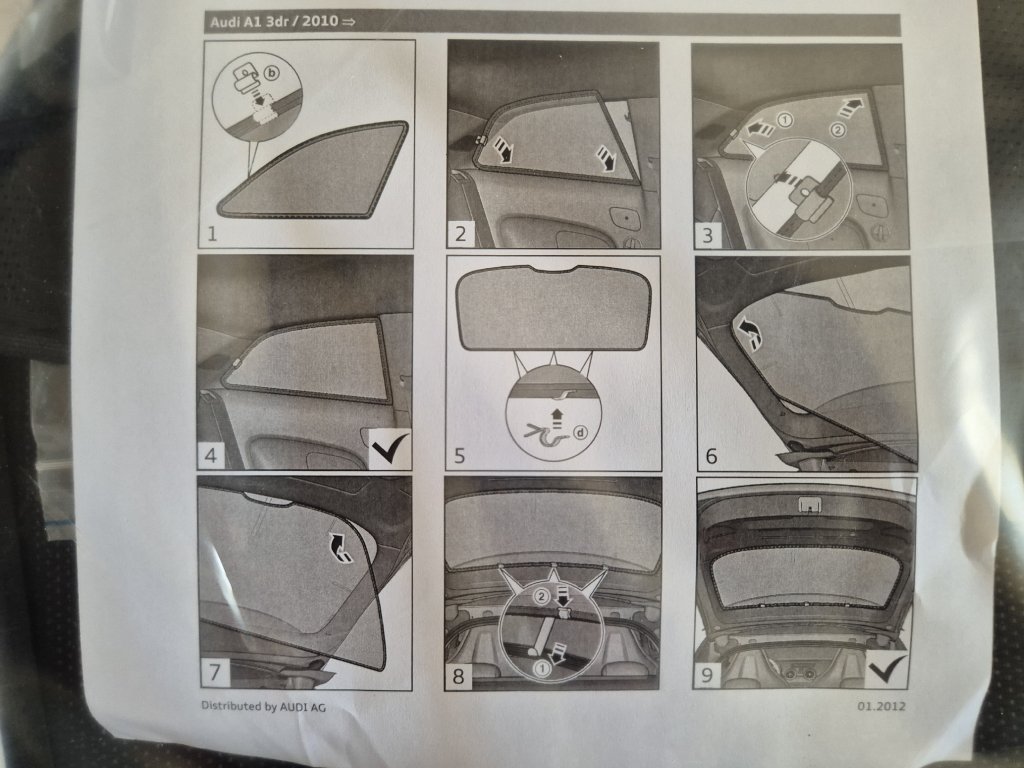 Audi A1 3dr / 2010 ⇒

b

1

2

1 2

3

4

d

5

6

7

2

1

8

9

Distributed by AUDI AG

01.2012