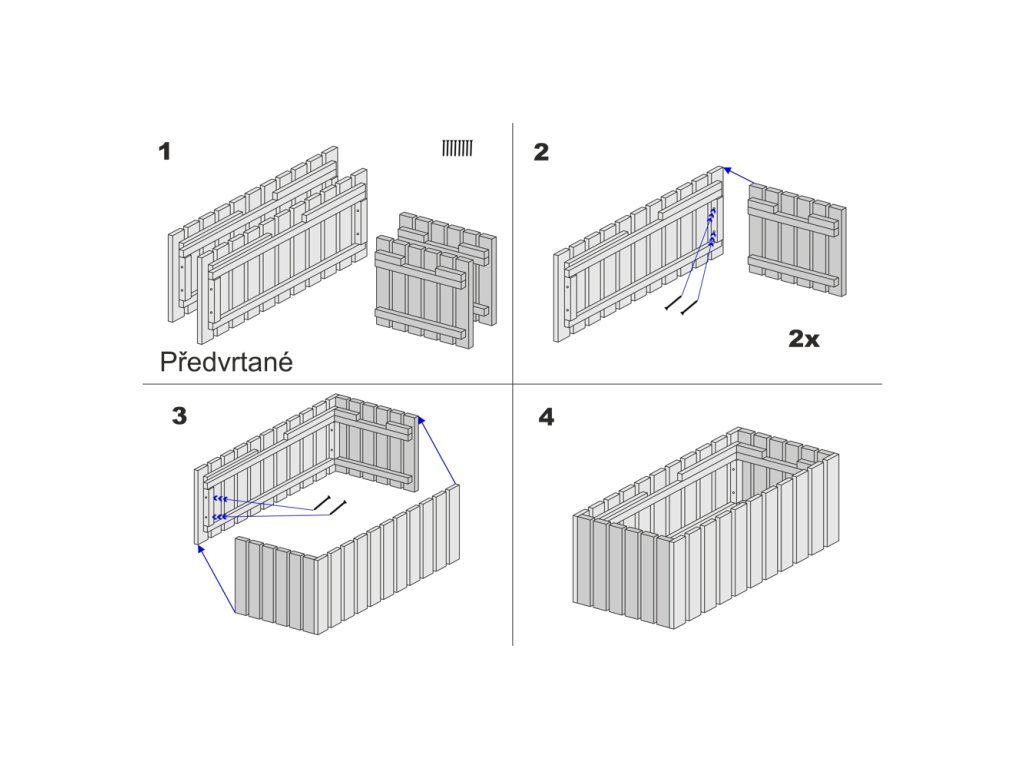 1

Předvrtané

2

2x

3

4