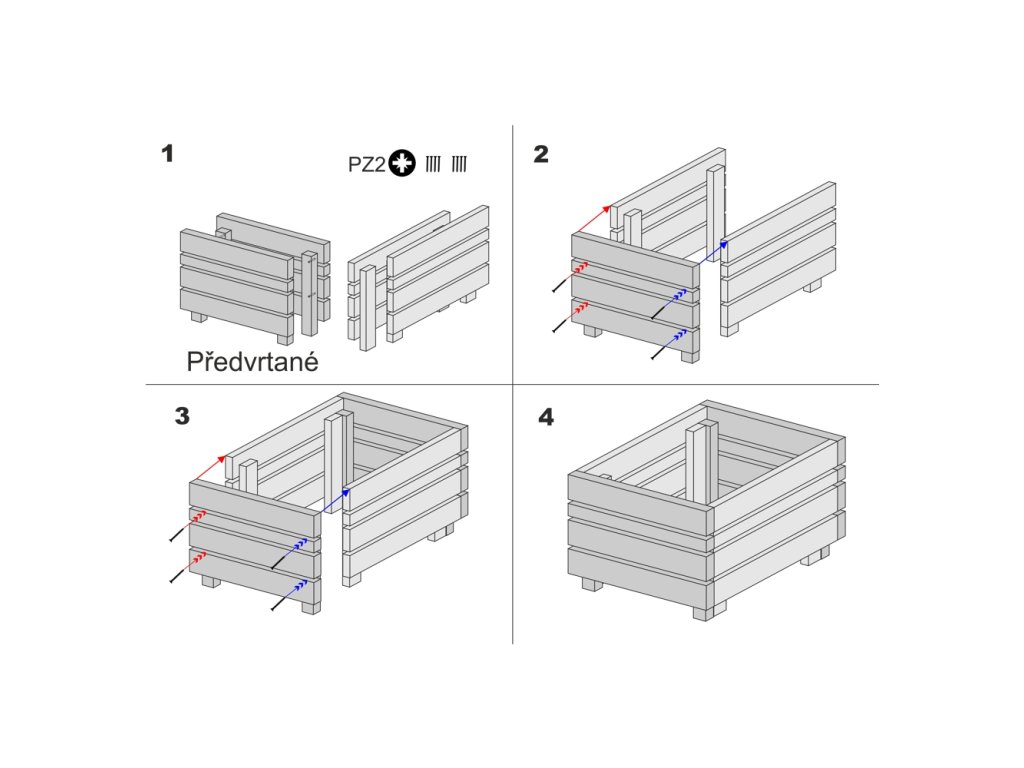 1

PZ2

Předvrtané

2

3

4