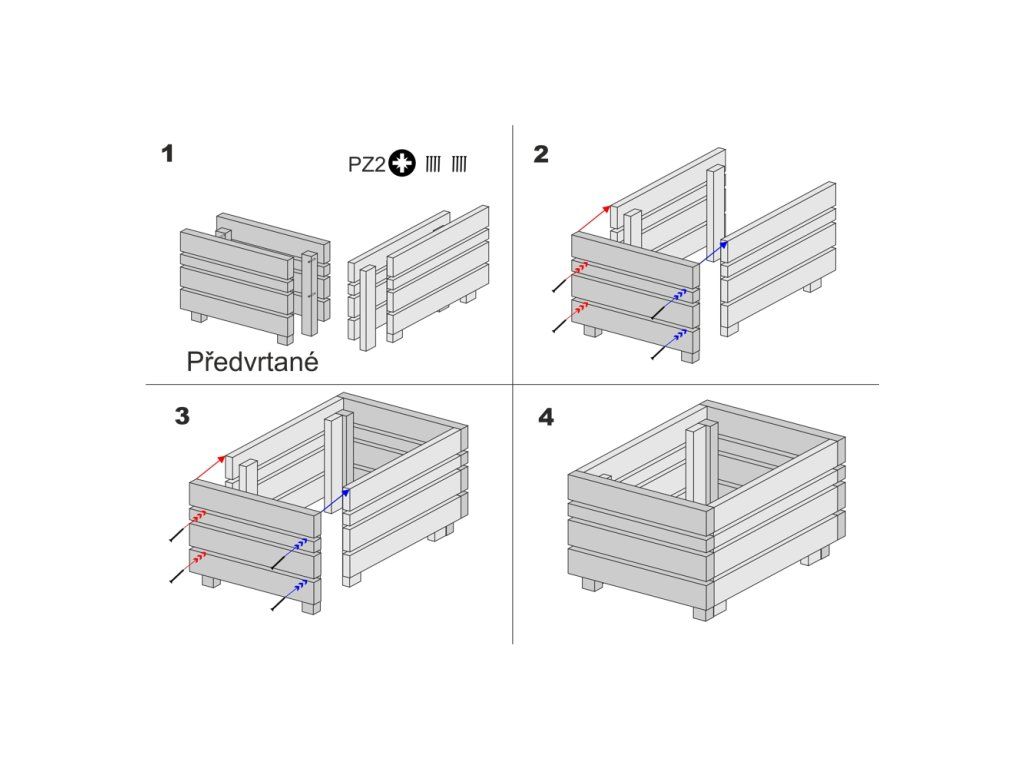 1

PZ2

Předvrtané

2

3

4