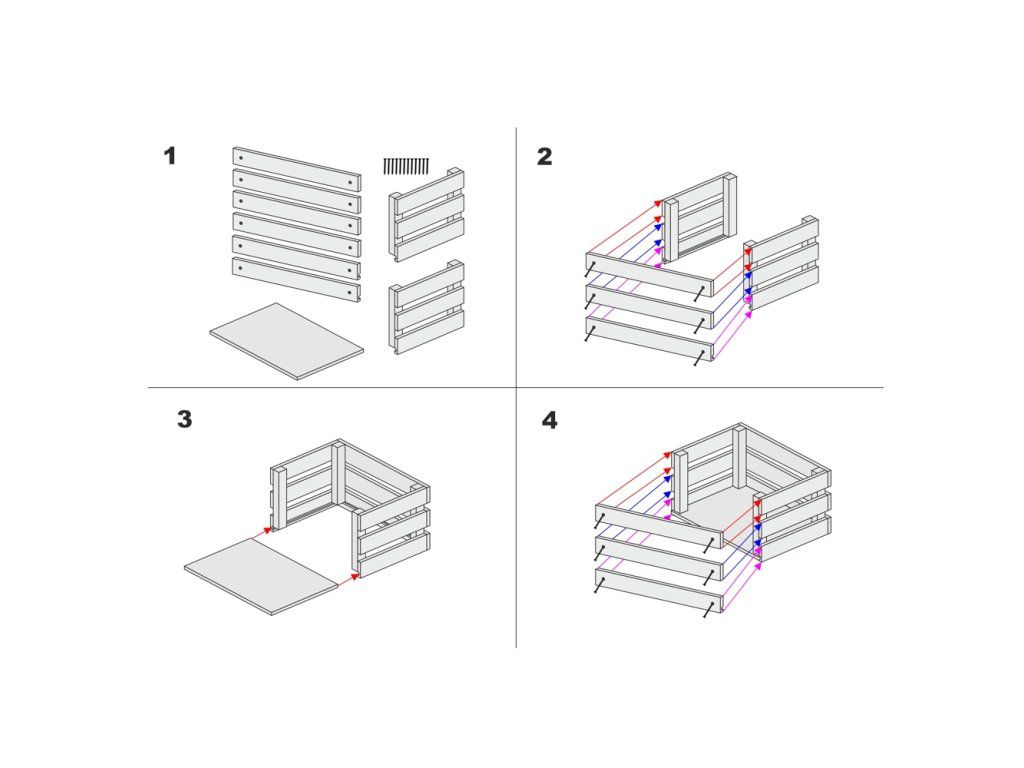 1

2

3

4