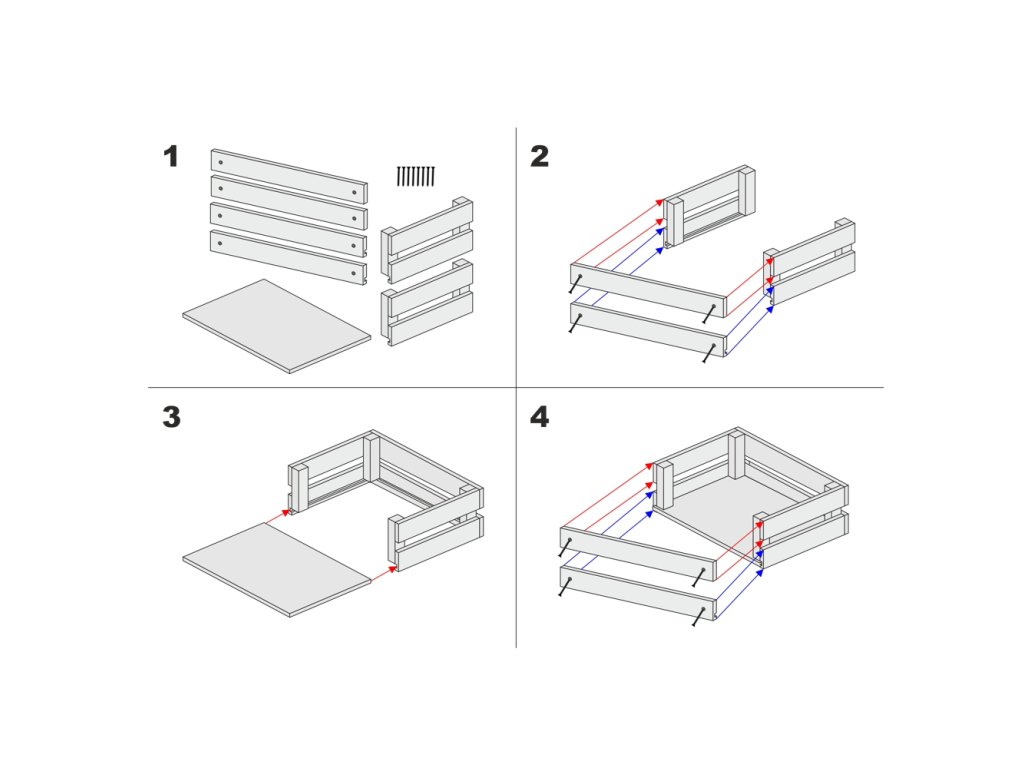 1

2

3

4