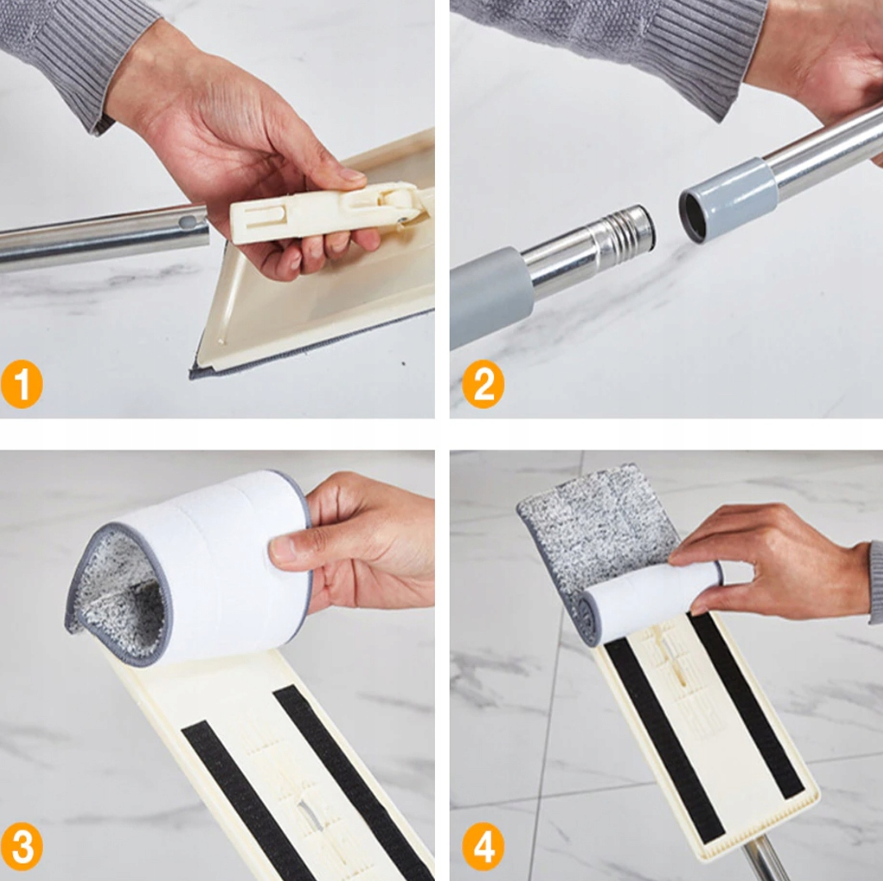 1
2
3
4