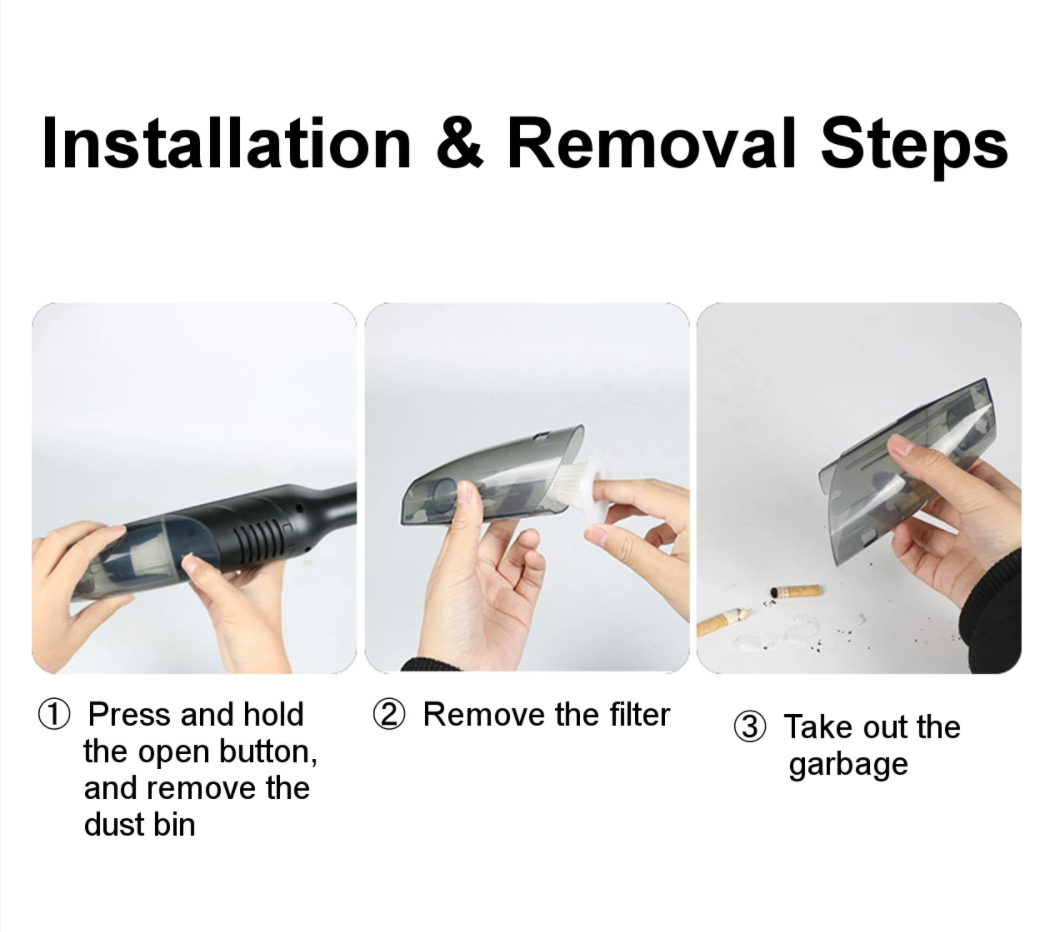 Installation & Removal Steps

① Press and hold the open button, and remove the dust bin

② Remove the filter

③ Take out the garbage