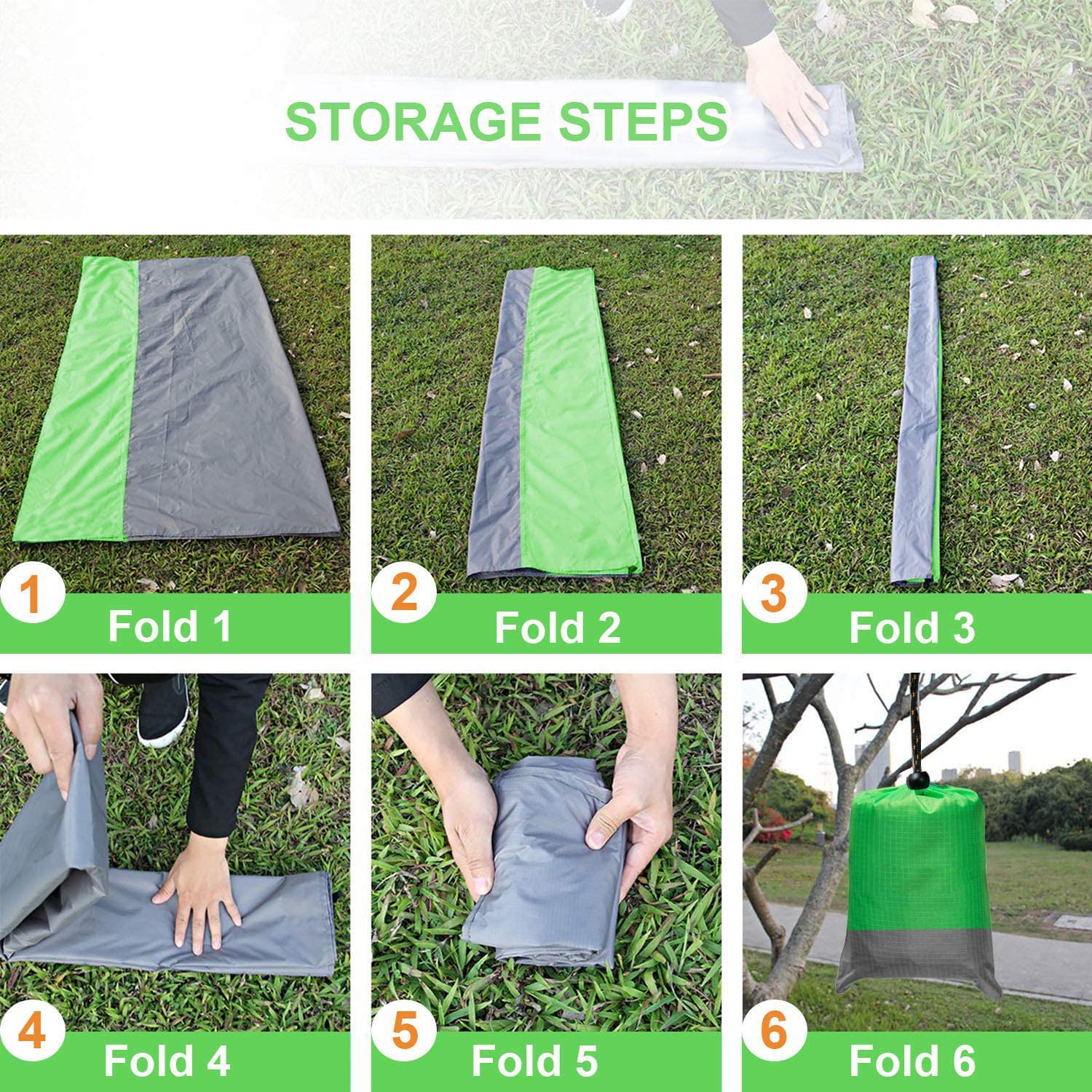 STORAGE STEPS

1 Fold 1

2 Fold 2

3 Fold 3

4 Fold 4

5 Fold 5

6 Fold 6