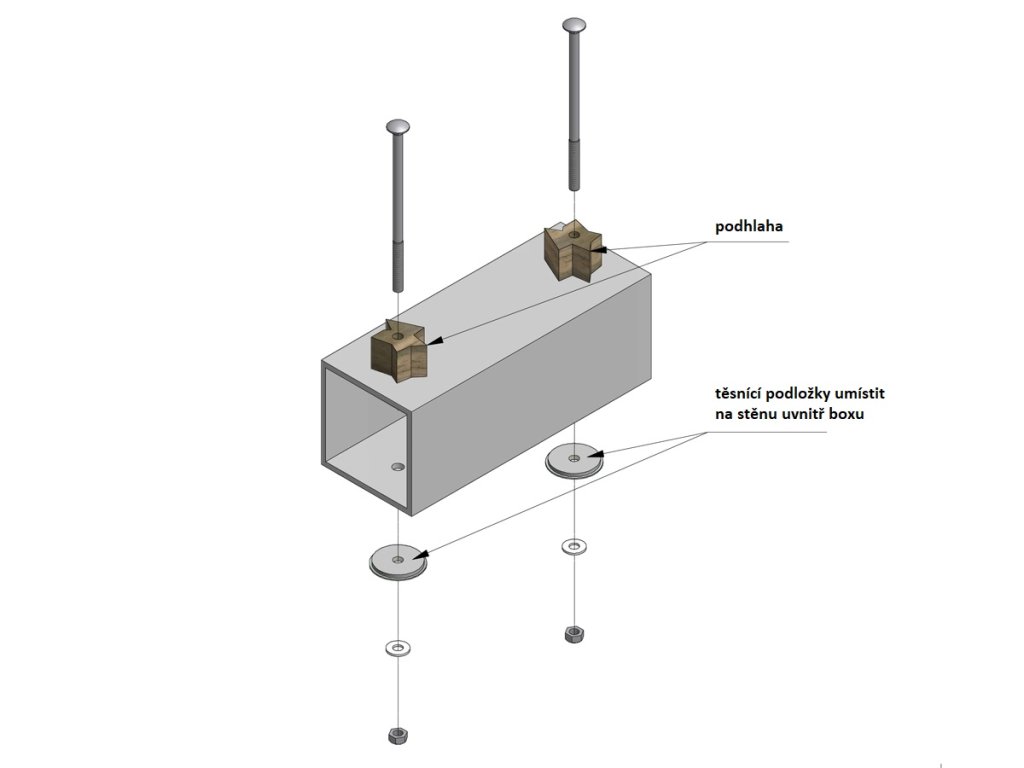 podhlaha

těsnící podložky umístit na stěnu uvnitř boxu