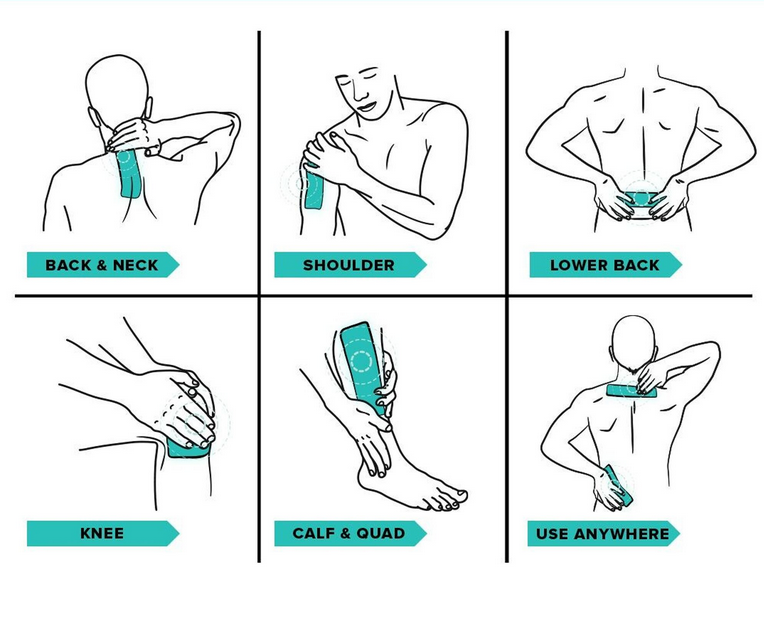 BACK & NECK

SHOULDER

LOWER BACK

KNEE

CALF & QUAD

USE ANYWHERE