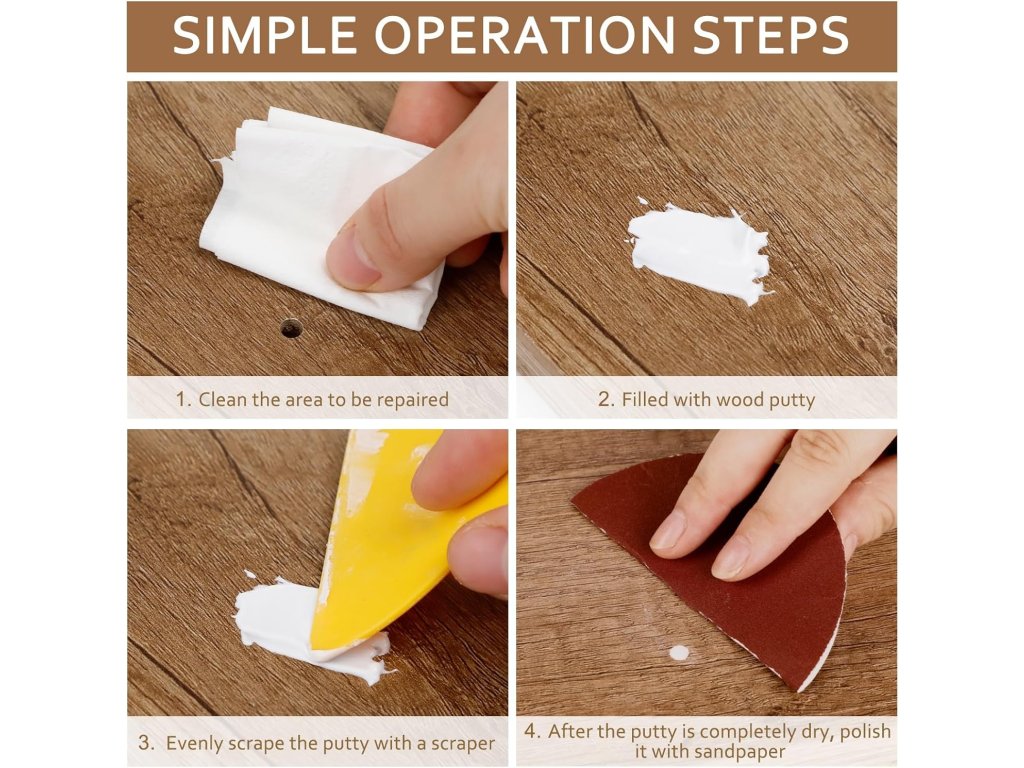 SIMPLE OPERATION STEPS

1. Clean the area to be repaired

2. Filled with wood putty

3. Evenly scrape the putty with a scraper

4. After the putty is completely dry, polish it with sandpaper