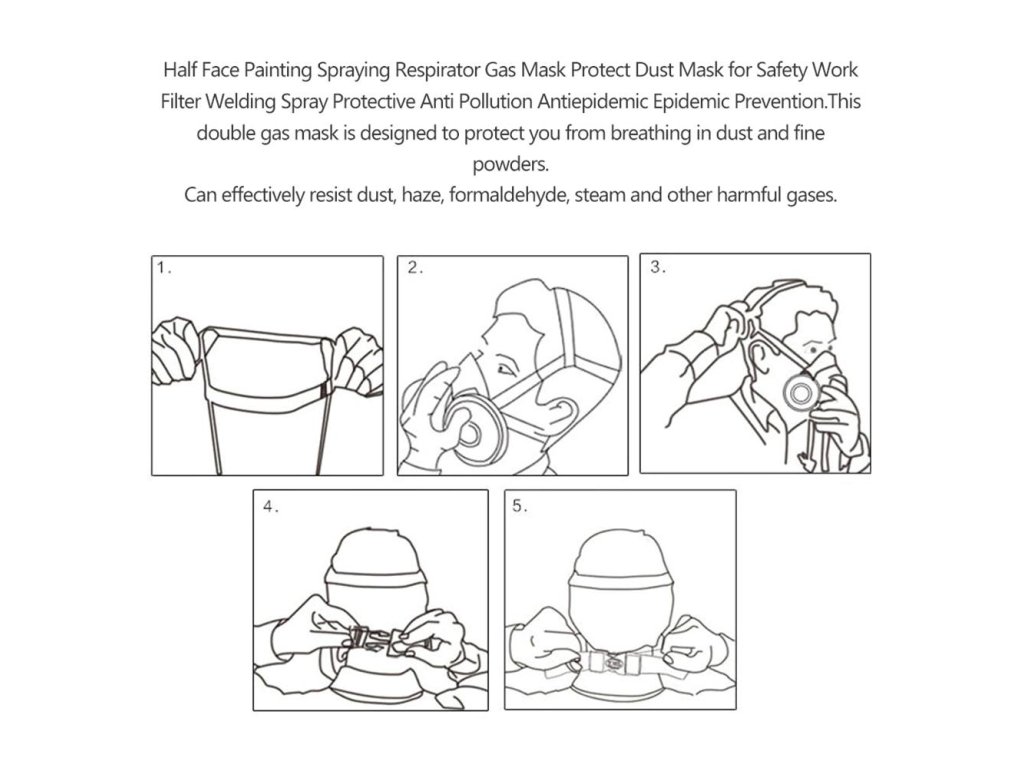 Half Face Painting Spraying Respirator Gas Mask Protect Dust Mask for Safety Work Filter Welding Spray Protective Anti Pollution Antiepidemic Epidemic Prevention.This double gas mask is designed to protect you from breathing in dust and fine powders.
Can effectively resist dust, haze, formaldehyde, steam and other harmful gases.

1.

2.

3.

4.

5.