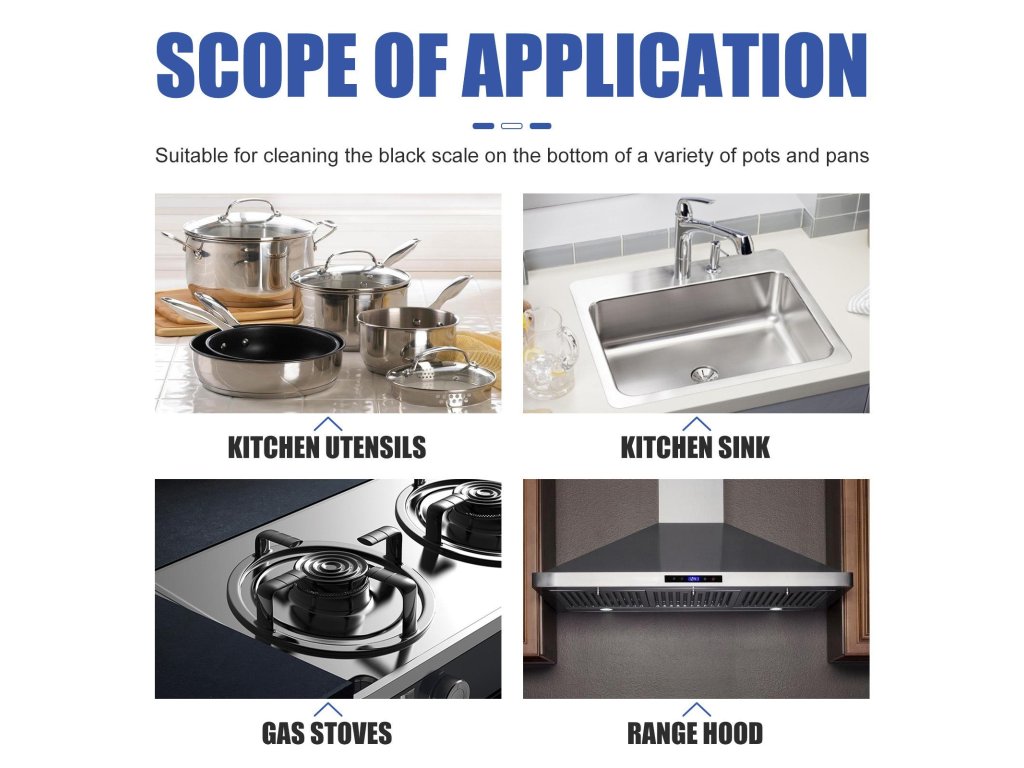 SCOPE OF APPLICATION

Suitable for cleaning the black scale on the bottom of a variety of pots and pans

KITCHEN UTENSILS

KITCHEN SINK

GAS STOVES

RANGE HOOD