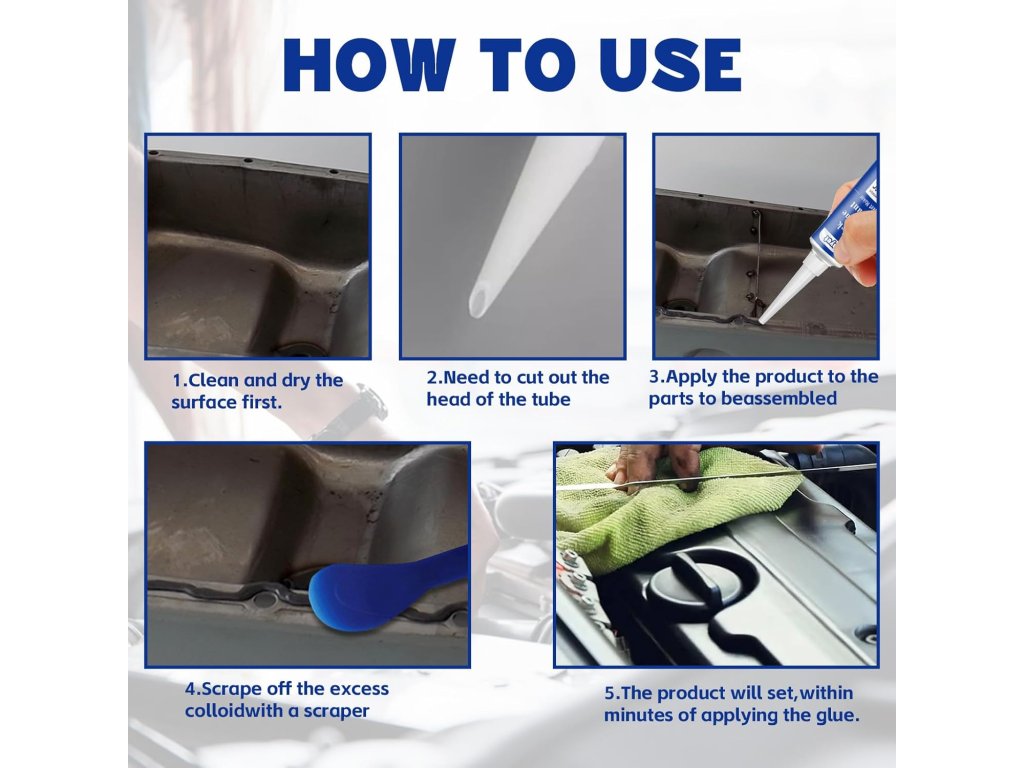 HOW TO USE

1.Clean and dry the surface first.

2.Need to cut out the head of the tube

3.Apply the product to the parts to beassembled

4.Scrape off the excess colloidwith a scraper

5.The product will set,within minutes of applying the glue.