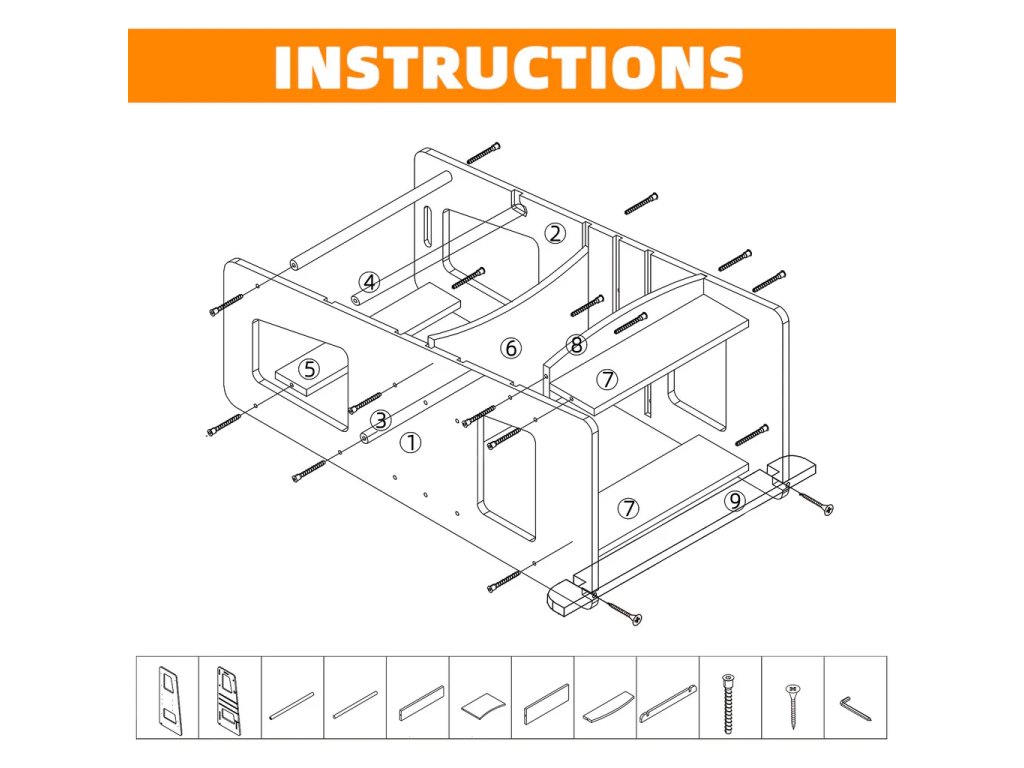 INSTRUCTIONS

2
4
6
8
5
7
3
1
7
9