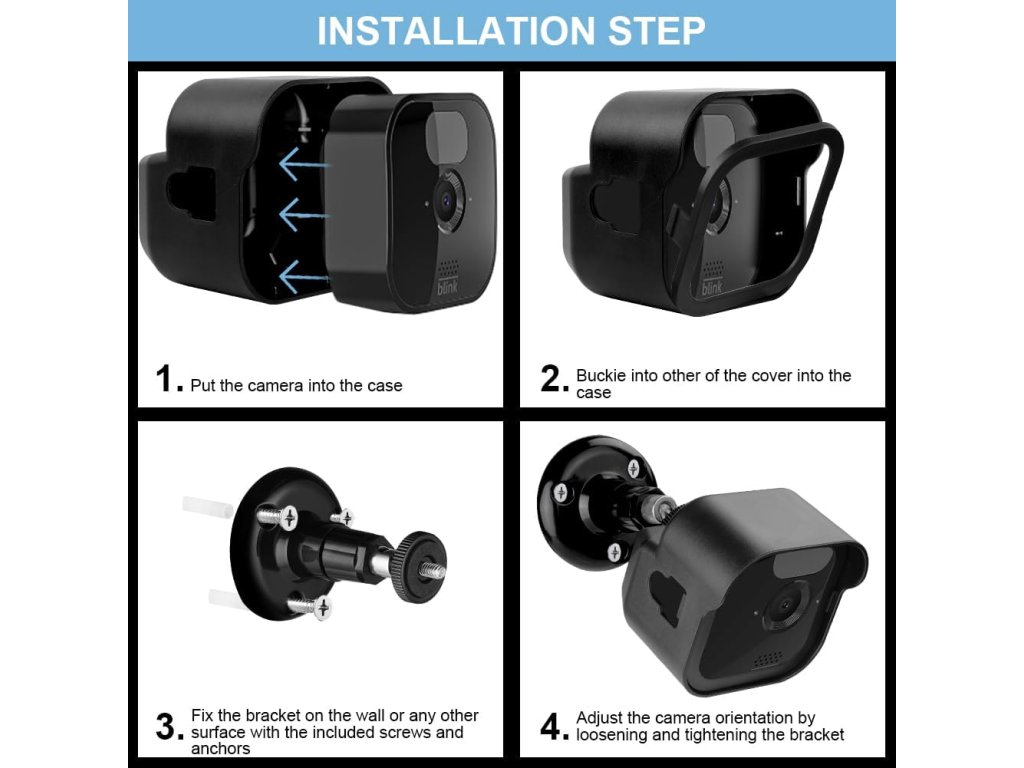 INSTALLATION STEP

blink

1. Put the camera into the case

blink

2. Buckie into other of the cover into the case

3. Fix the bracket on the wall or any other surface with the included screws and anchors

4. Adjust the camera orientation by loosening and tightening the bracket