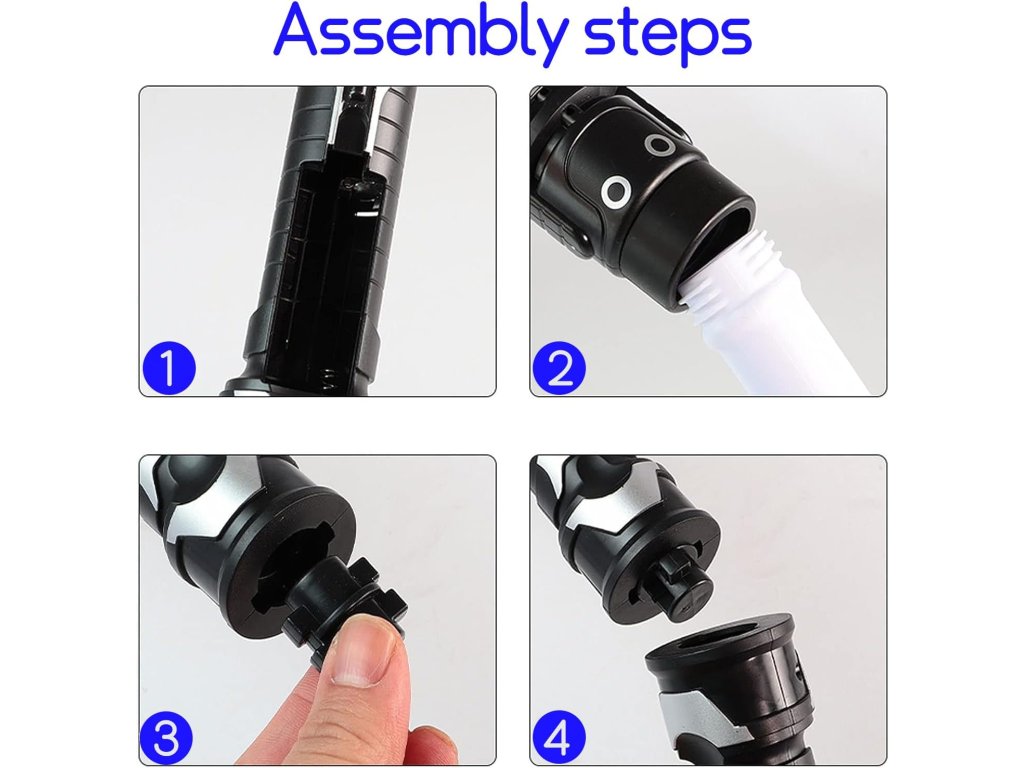 Assembly steps

1

2

3

4