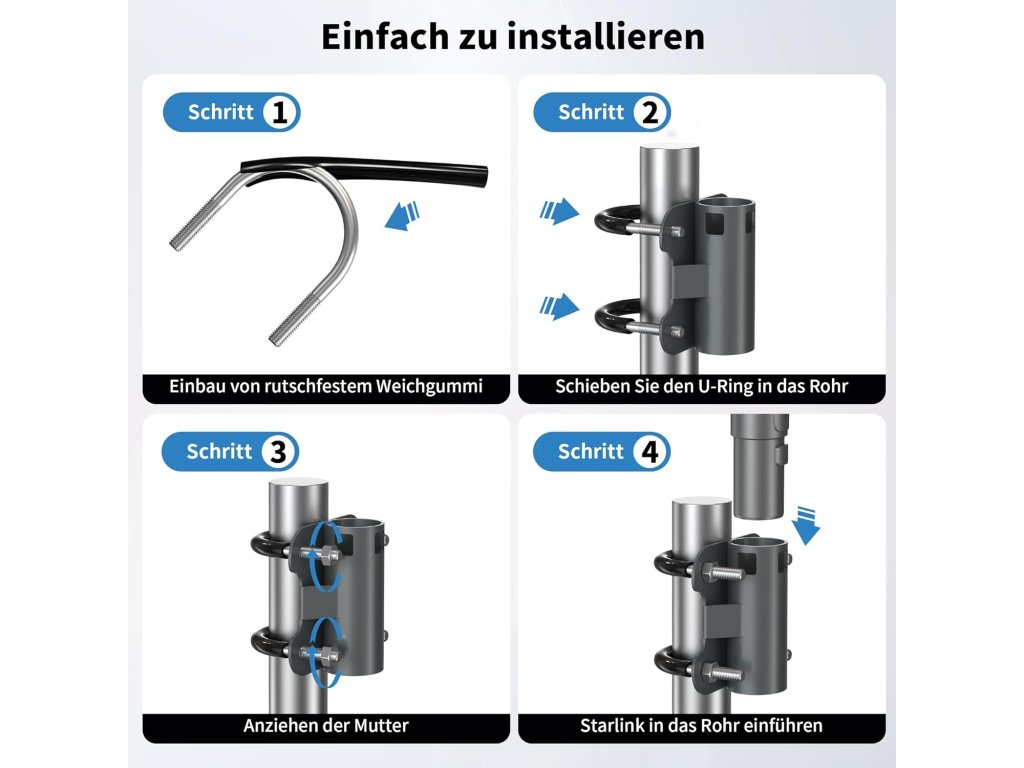 Einfach zu installieren

Schritt 1

Einbau von rutschfestem Weichgummi

Schritt 2

Schieben Sie den U-Ring in das Rohr

Schritt 3

Anziehen der Mutter

Schritt 4

Starlink in das Rohr einführen